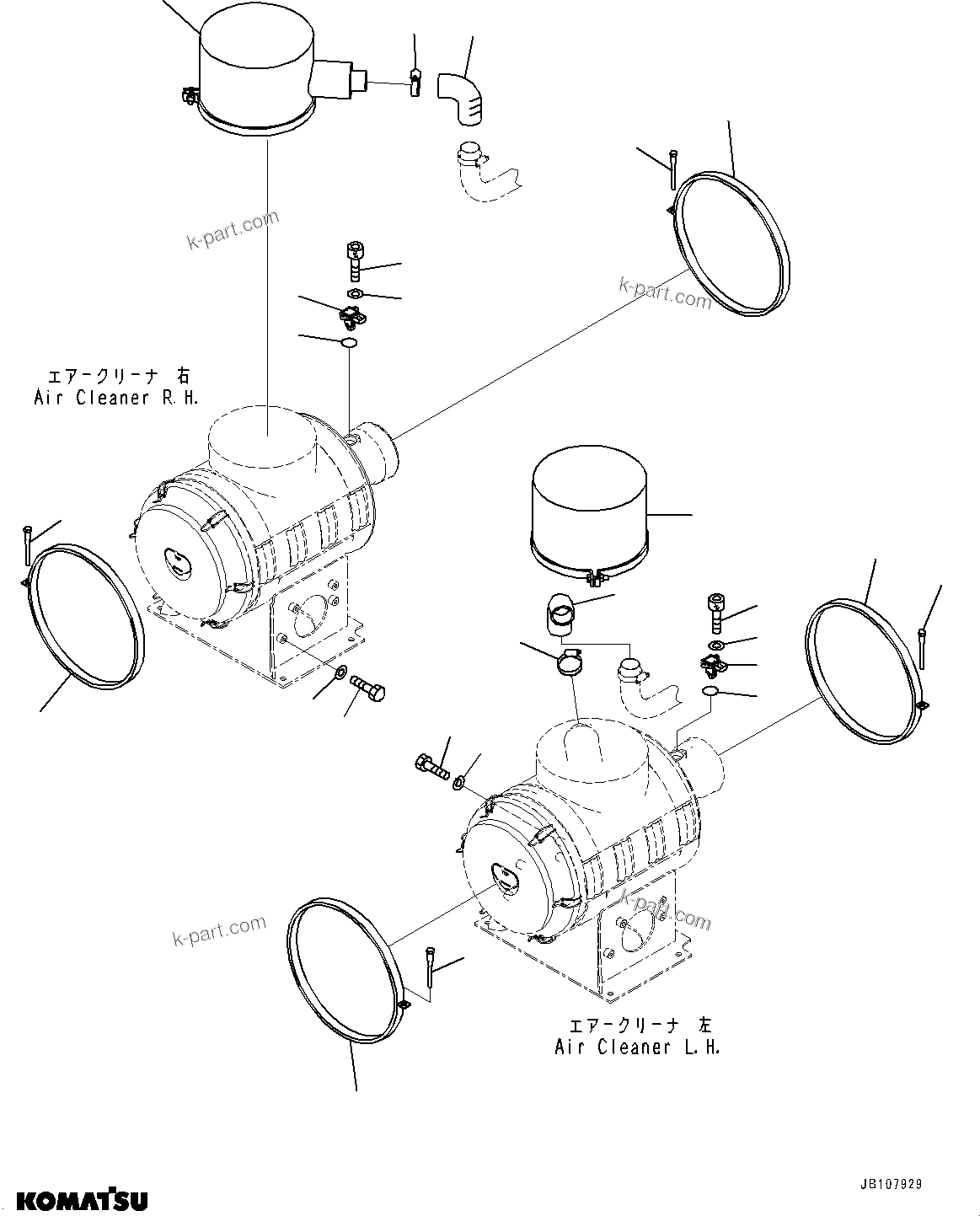 k-part.com

k-part.com

エアークリーナ 右
Air Cleaner R.H.

k-part.com

k-part.com

エアークリーナ 左
Air Cleaner L.H.

KOMATSU

JB107929