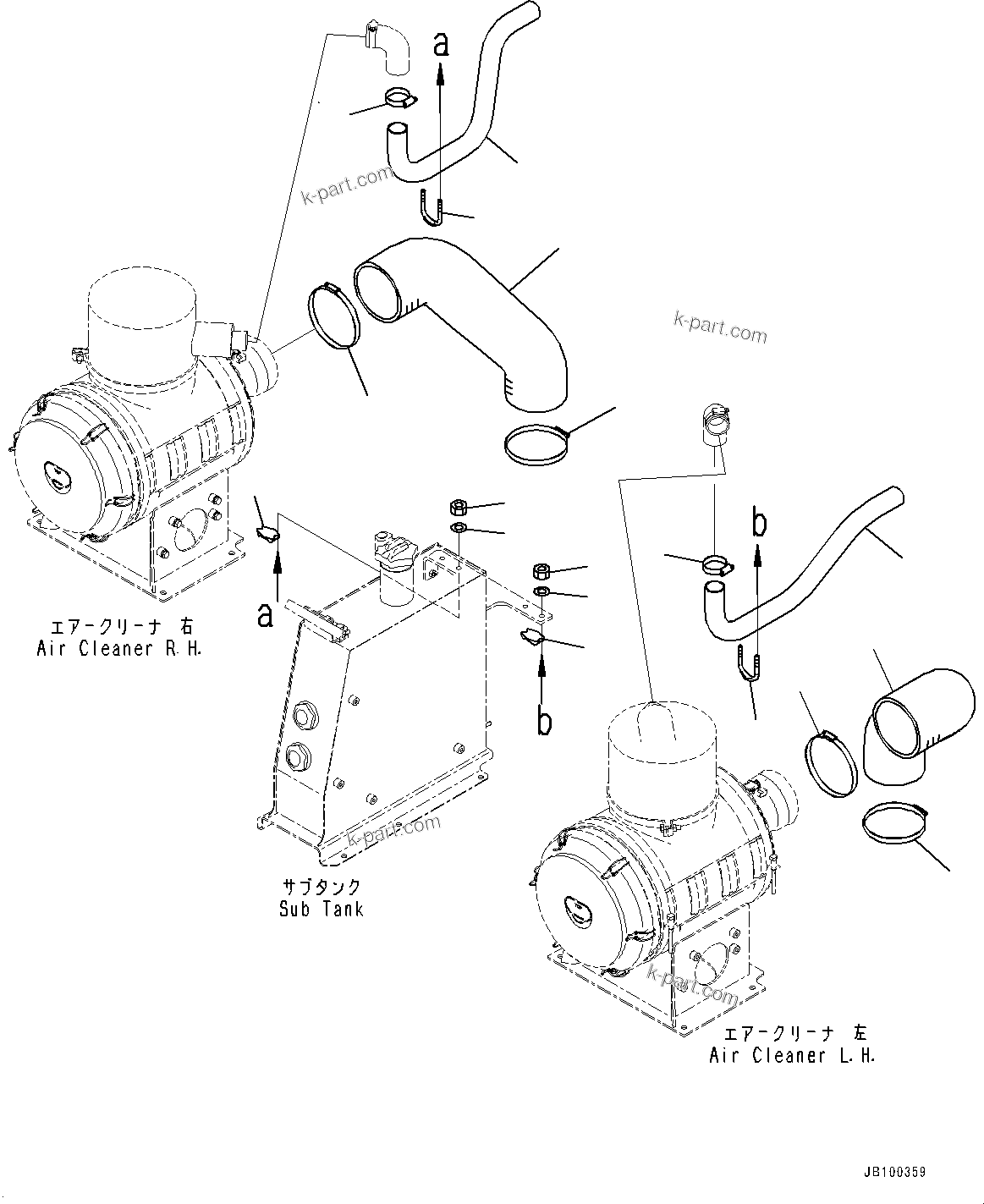 a

k-part.com

k-part.com

b

a

エアークリーナ 右
Air Cleaner R.H.

b

k-part.com

サブタンク
Sub Tank

k-part.com

エアークリーナ 左
Air Cleaner L.H.

JB100359