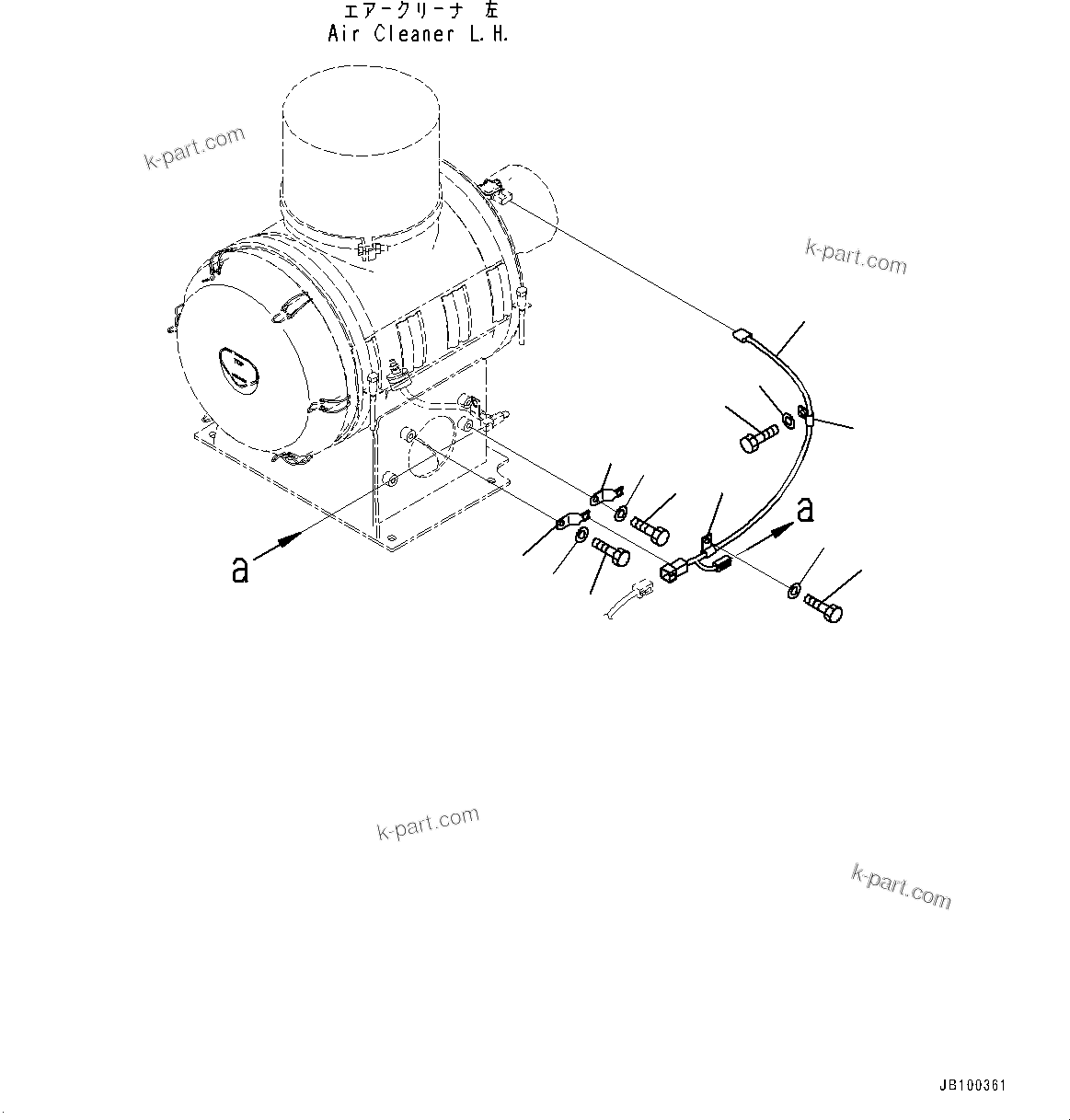 エアークリーナ 左
Air Cleaner L.H.

k-part.com

k-part.com

a

a

k-part.com

k-part.com

JB100361