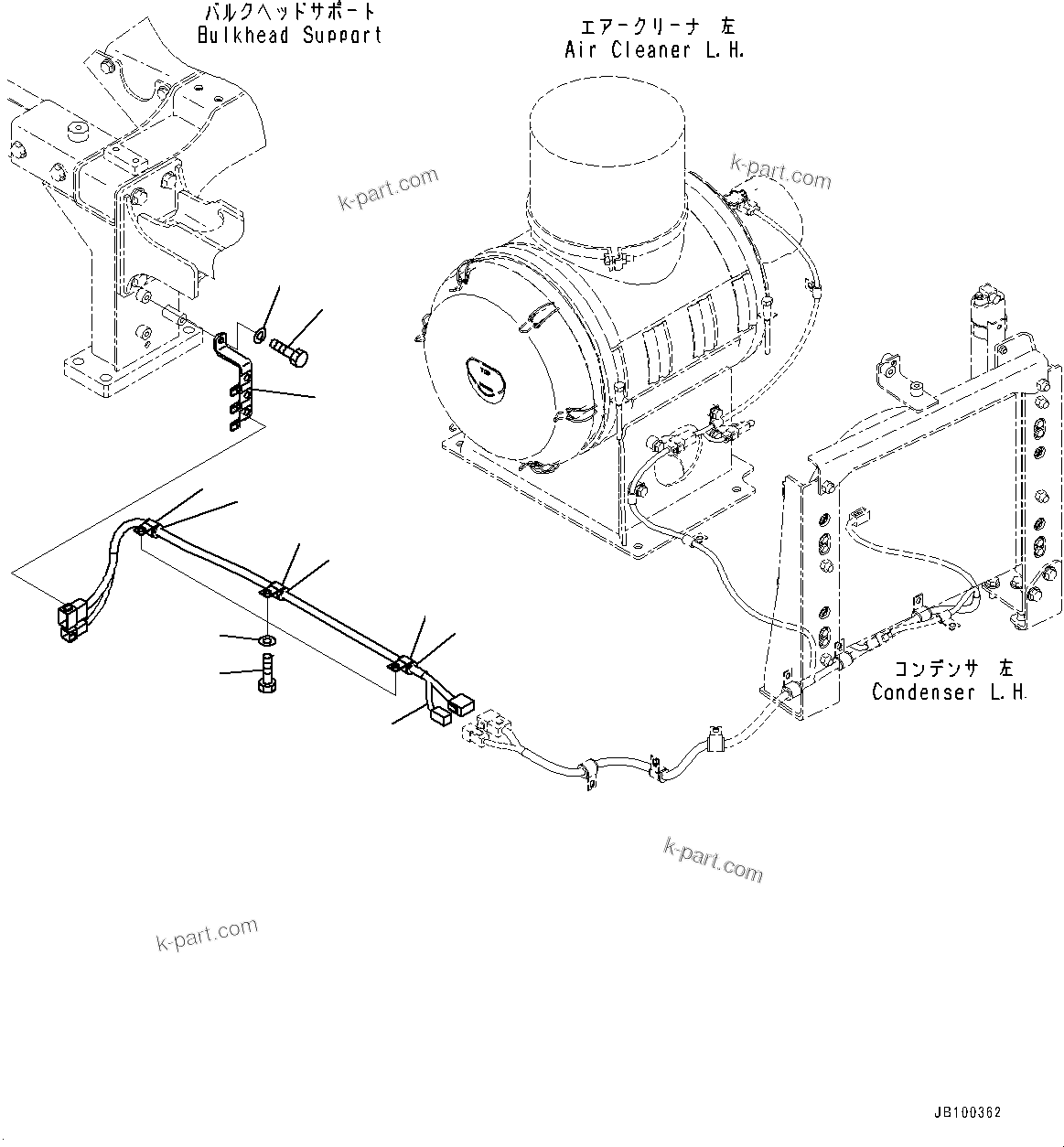 バルクヘッドサポート
Bulkhead Support

エアークリーナ 左
Air Cleaner L.H.

k-part.com

k-part.com

コンデンサ 左
Condenser L.H.

k-part.com

k-part.com

JB100362