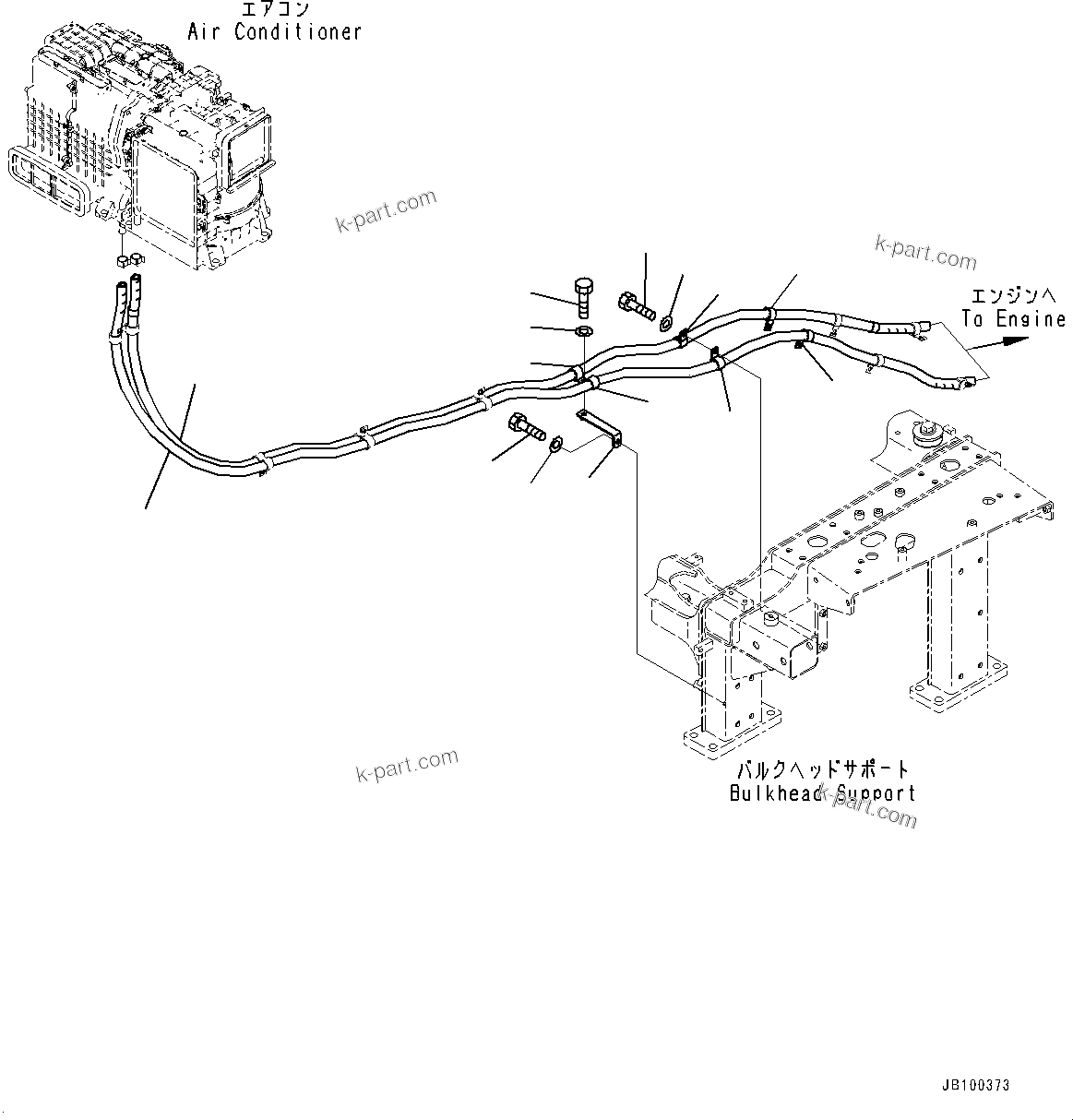 エアコン
Air Conditioner

k-part.com

k-part.com

エンジンへ
To Engine

k-part.com

バルクヘッドサポート
Bulkhead Support

k-part.com

JB100373