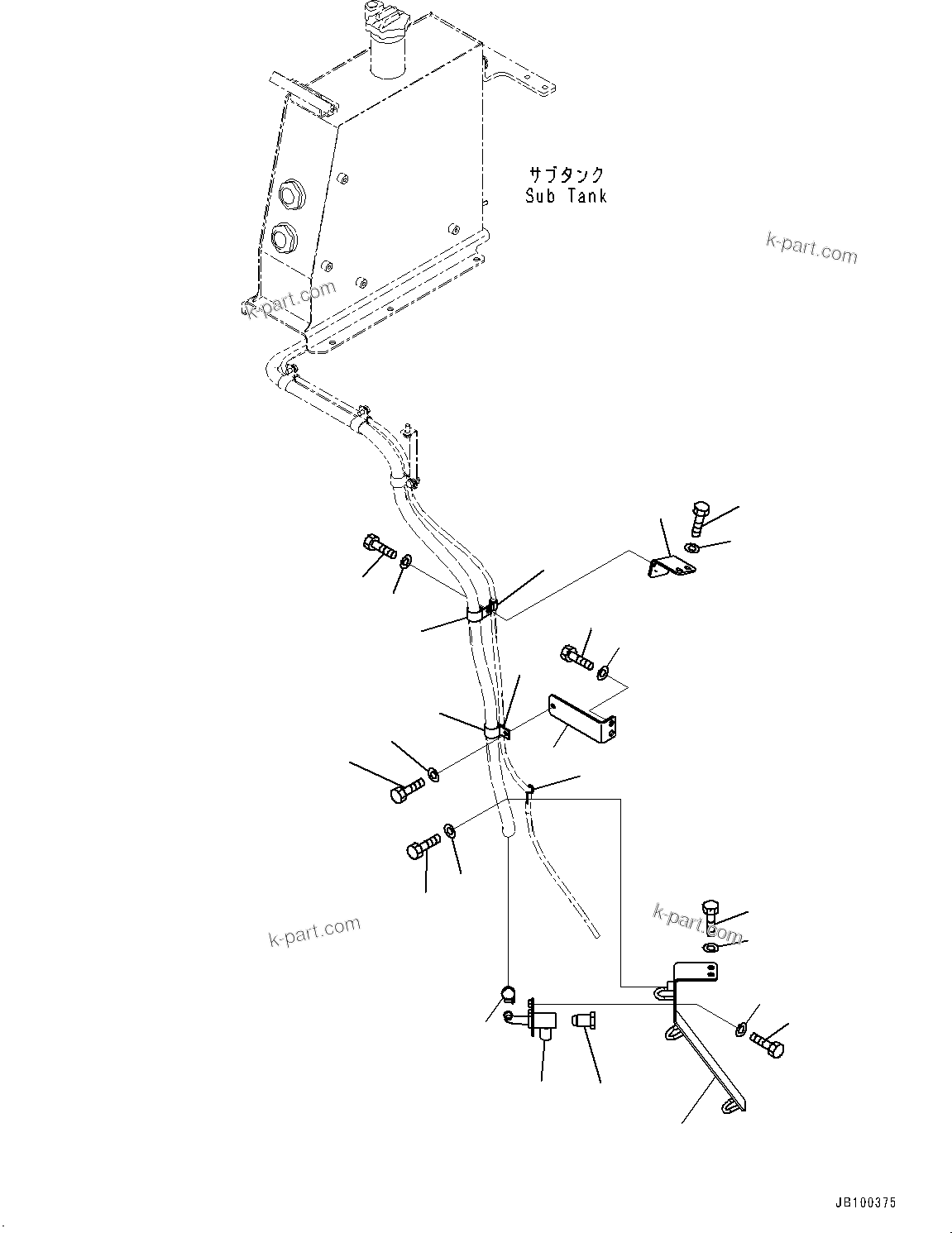 サブタンク
Sub Tank

k-part.com

k-part.com

k-part.com

k-part.com

JB100375