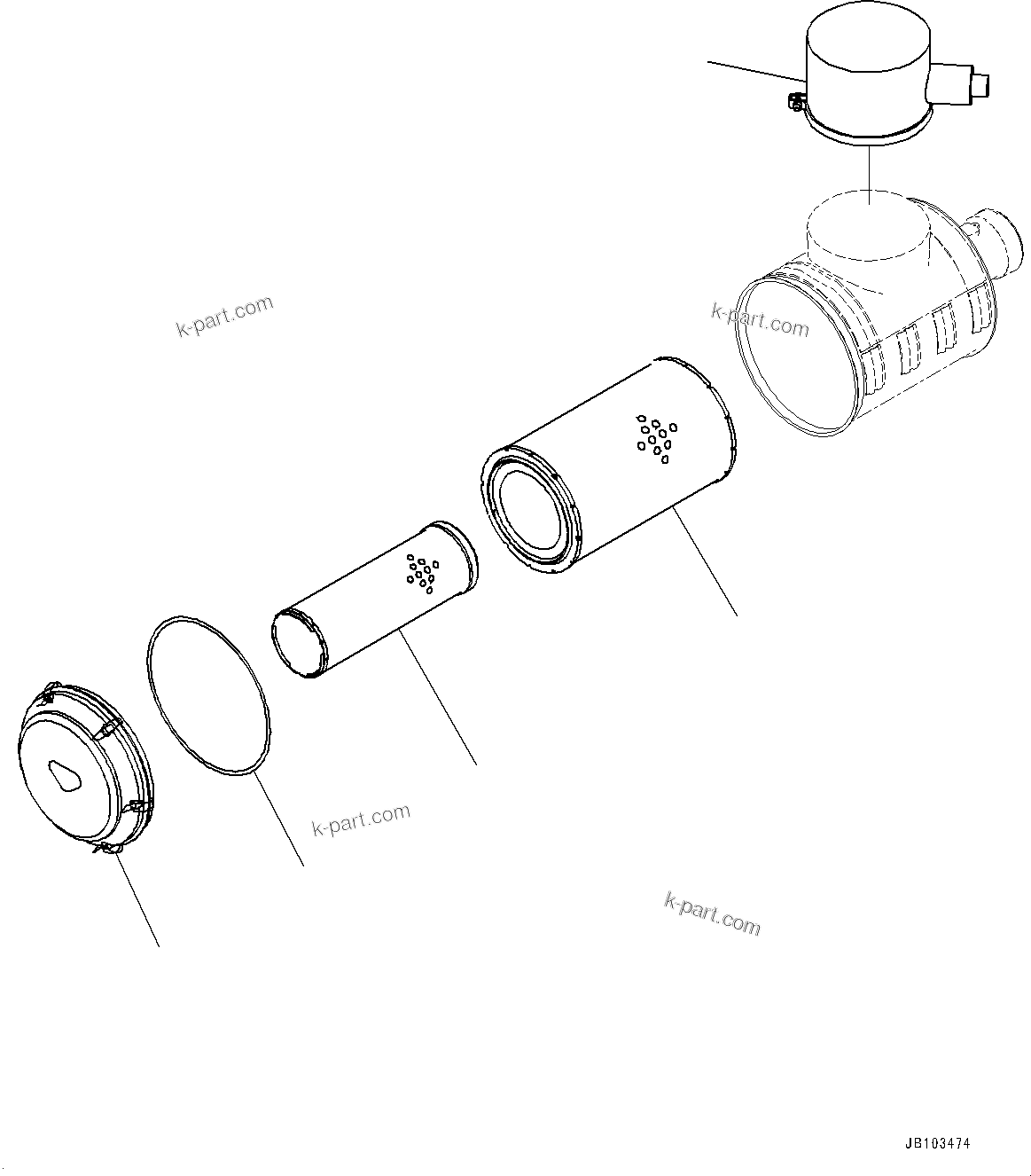 k-part.com

k-part.com

k-part.com

k-part.com

JB103474