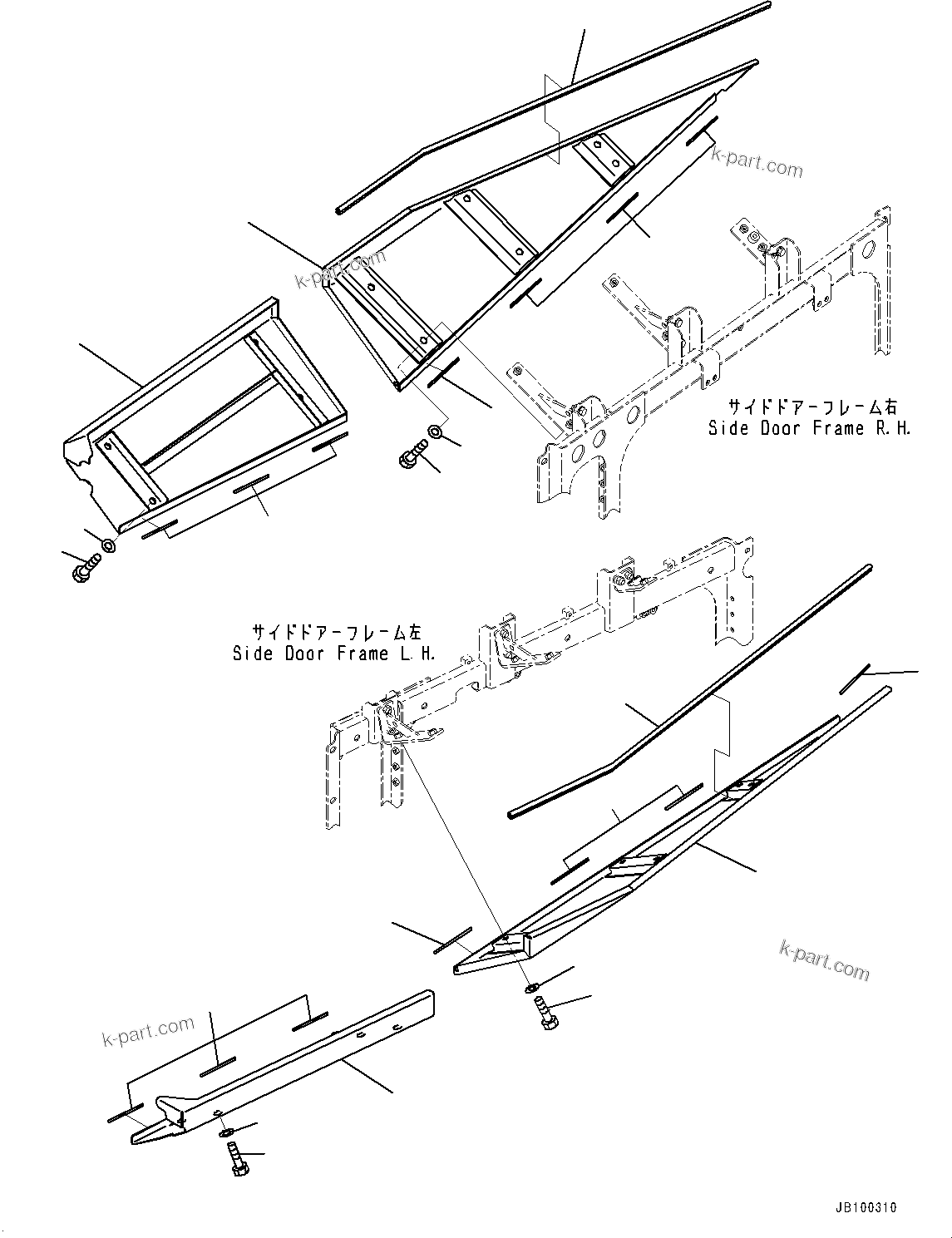 k-part.com

k-part.com

サイドドアーフレーム右
Side Door Frame R.H.

サイドドアーフレーム左
Side Door Frame L.H.

k-part.com

k-part.com

JB100310