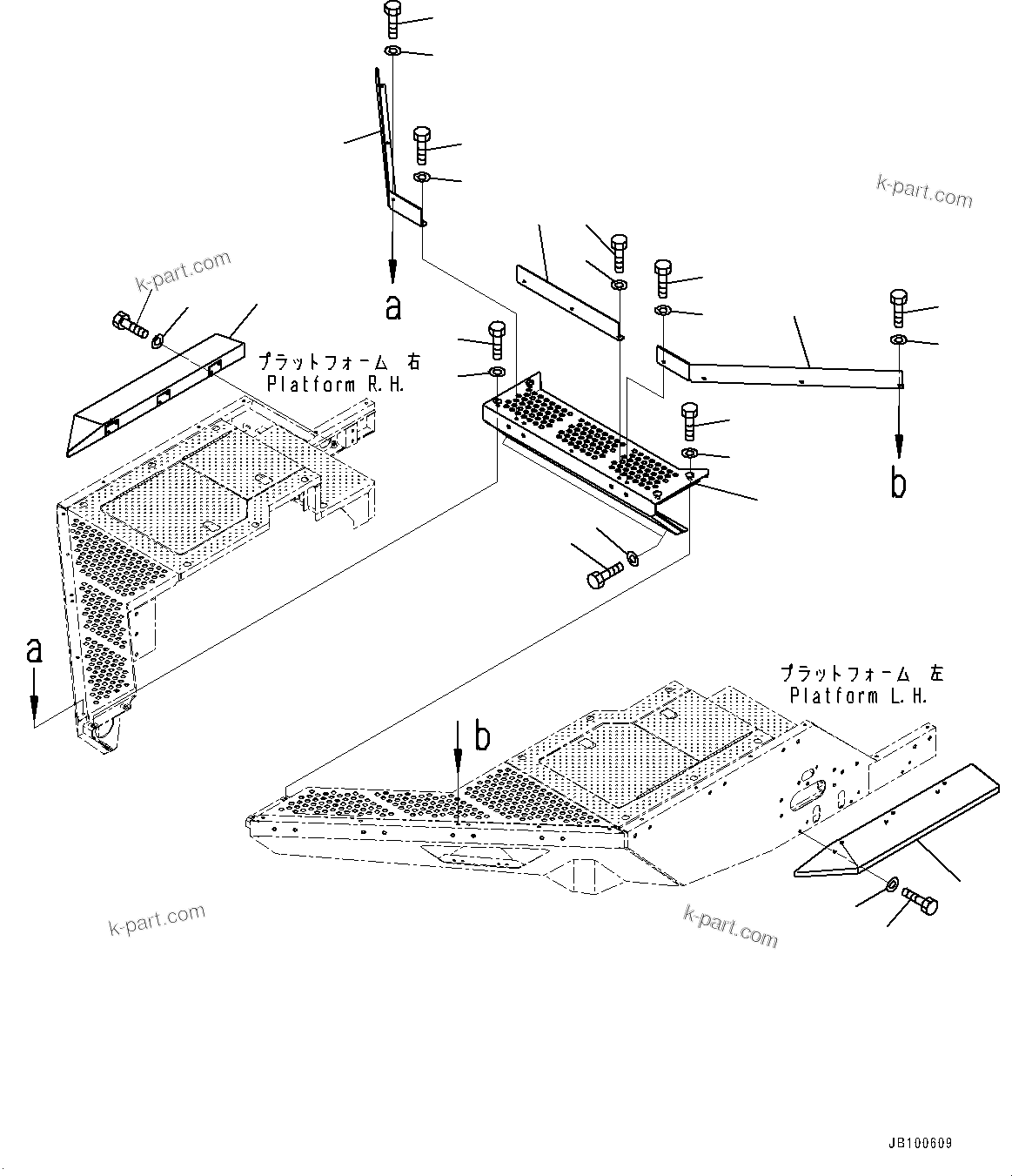 k-part.com

k-part.com

a

プラットフォーム 右
Platform R.H.

b

a

プラットフォーム 左
Platform L.H.

b

k-part.com

k-part.com

JB100609