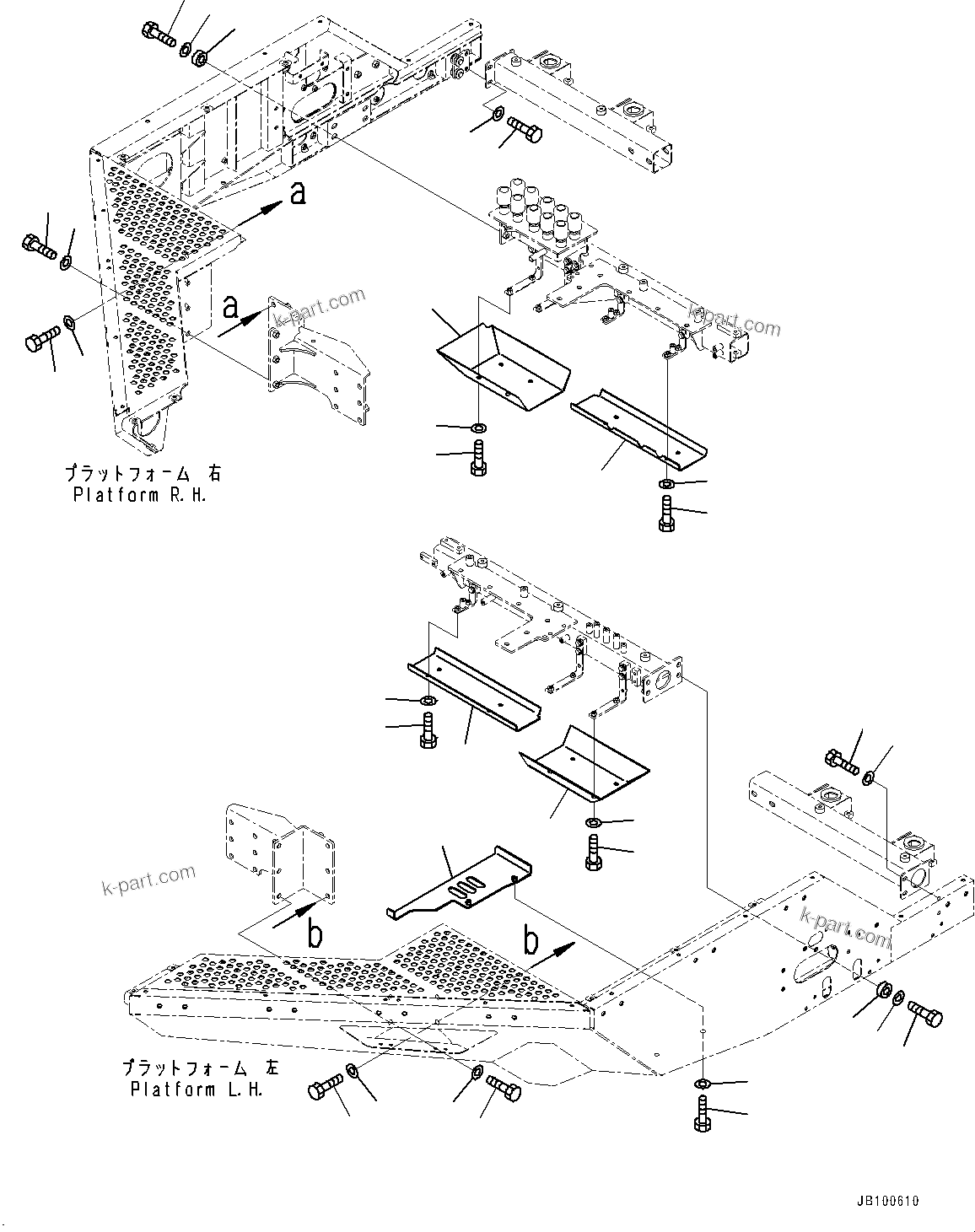 a

a

k-part.com

k-part.com

プラットフォーム 右
Platform R.H.

k-part.com

b

b

k-part.com

プラットフォーム 左
Platform L.H.

JB100610