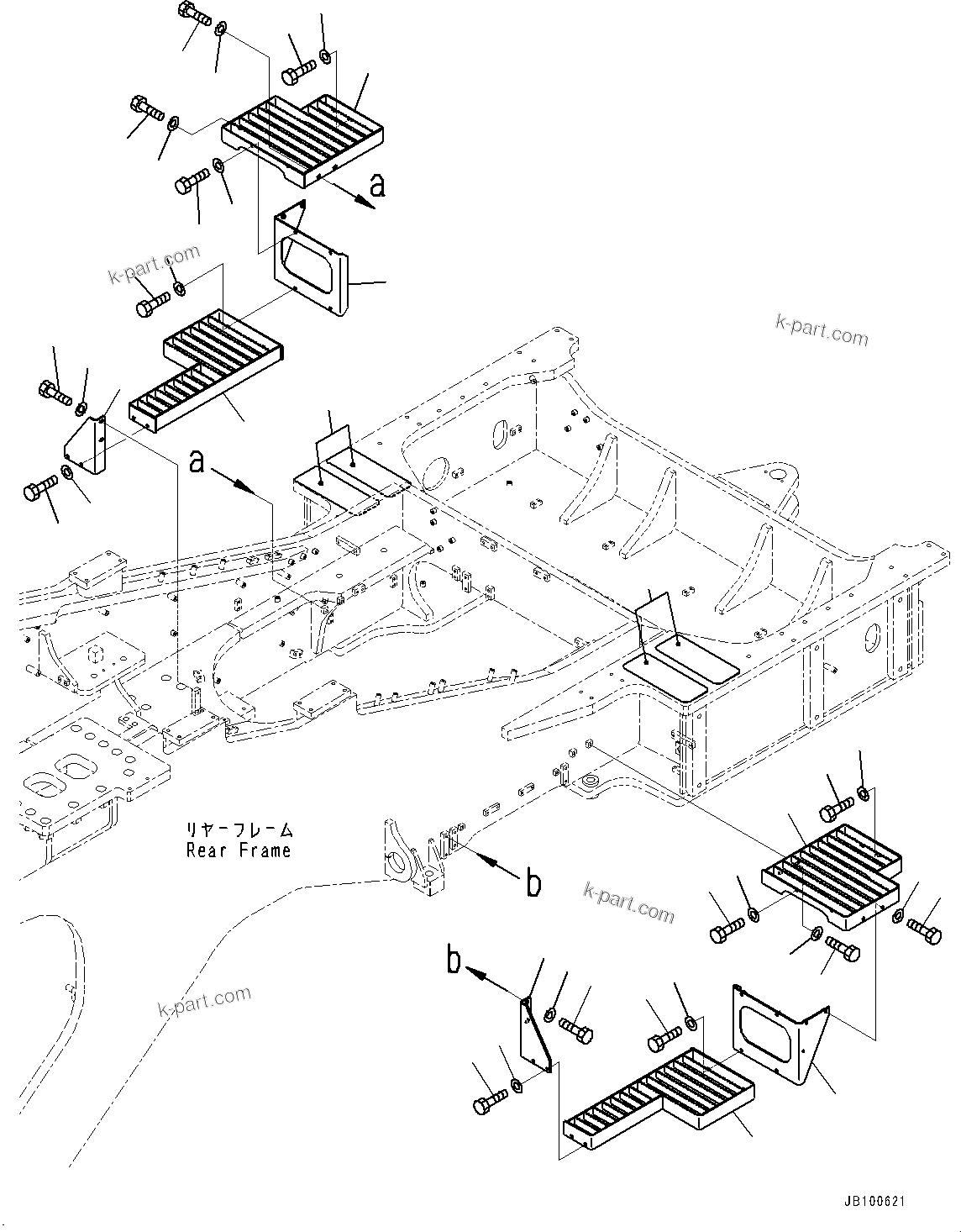 a

k-part.com

k-part.com

a

リヤーフレーム
Rear Frame

b

k-part.com

b

k-part.com

JB100621