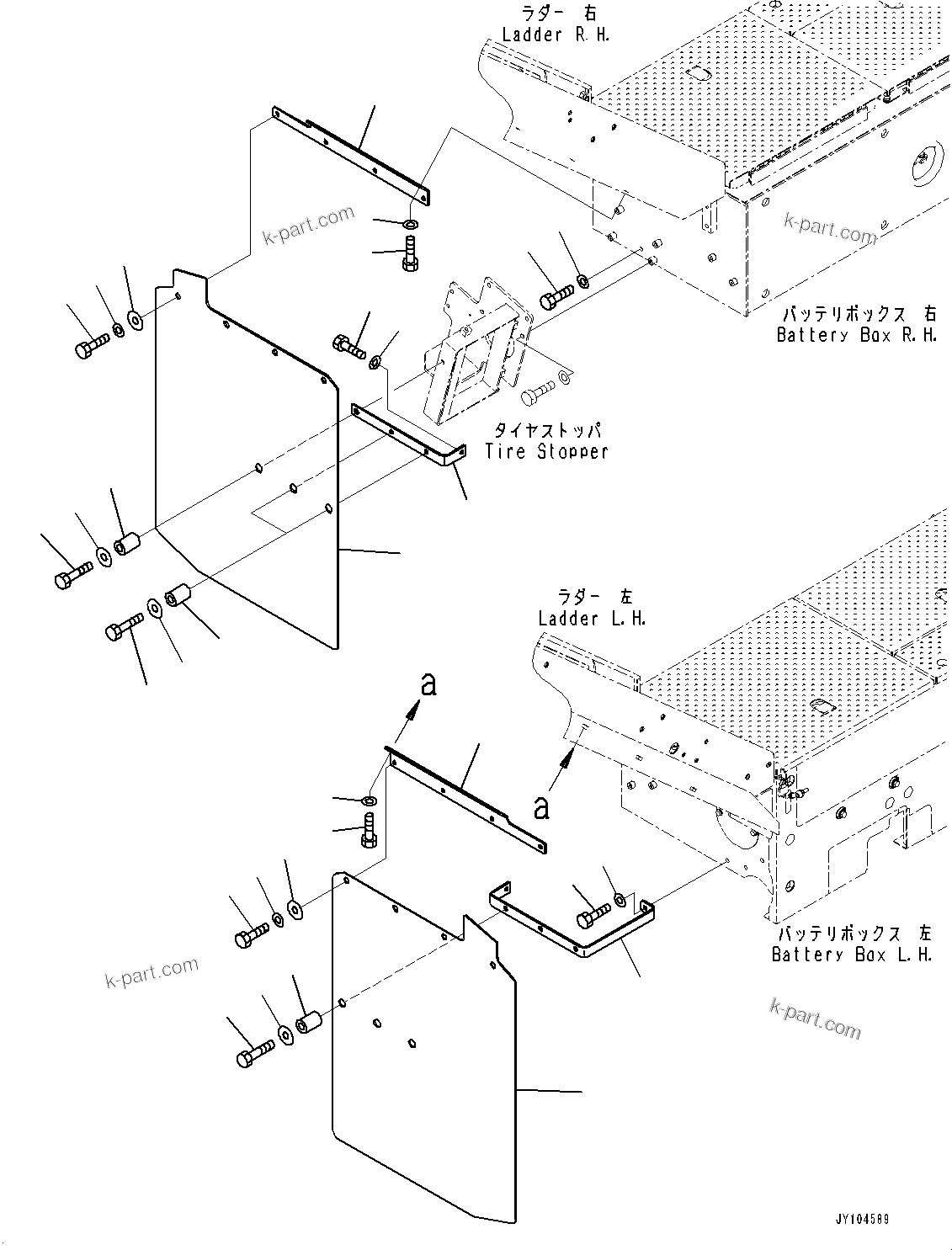 ラダー 右
Ladder R.H.

k-part.com

k-part.com

バッテリボックス 右
Battery Box R.H.

タイヤストッパ
Tire Stopper

ラダー 左
Ladder L.H.

a

a

バッテリボックス 左
Battery Box L.H.

k-part.com

k-part.com

JY104589