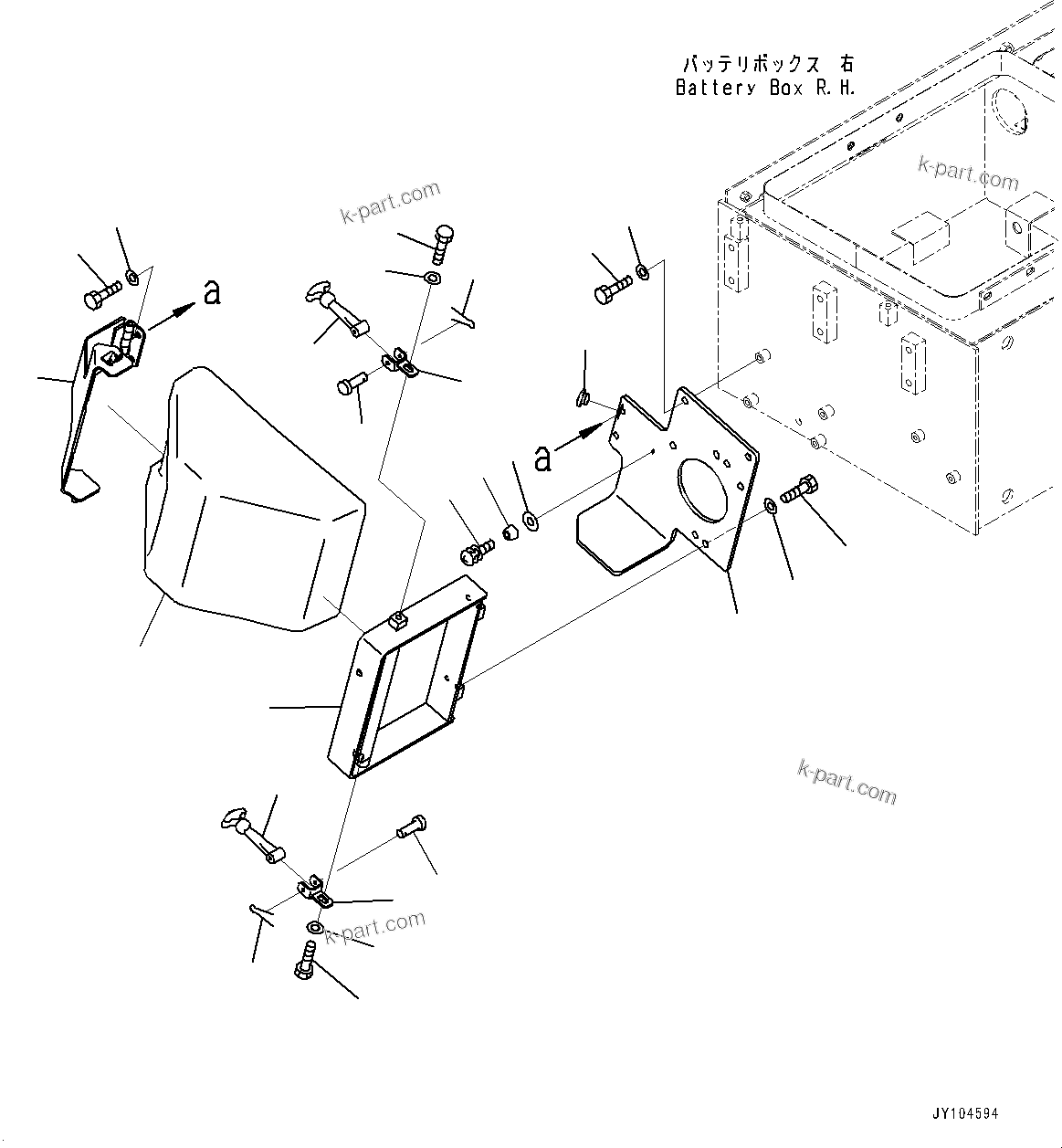 バッテリボックス 右
Battery Box R.H.

k-part.com

k-part.com

a

a

k-part.com

k-part.com

JY104594