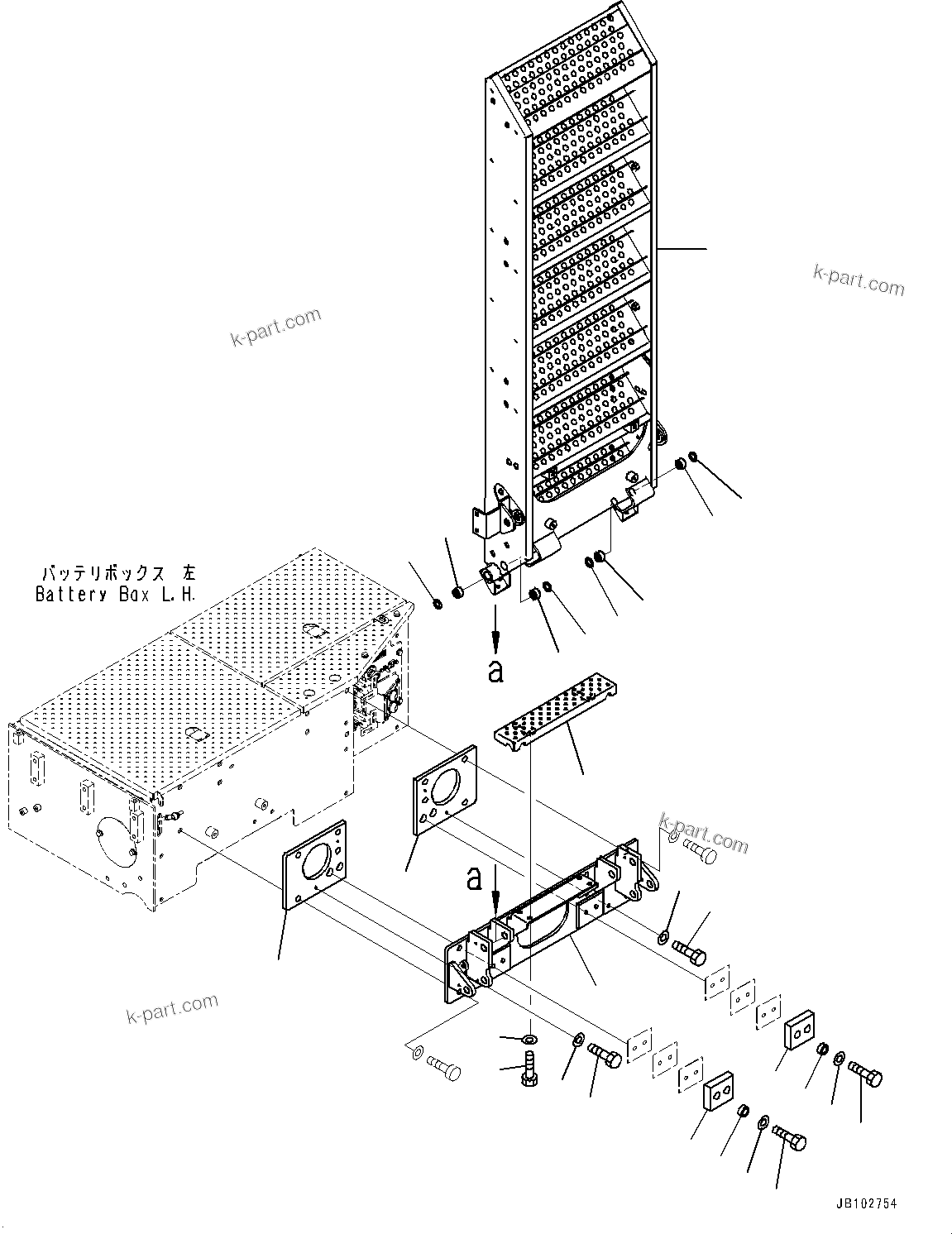 k-part.com

k-part.com

バッテリボックス 左
Battery Box L.H.

a

k-part.com

a

k-part.com

JB102754