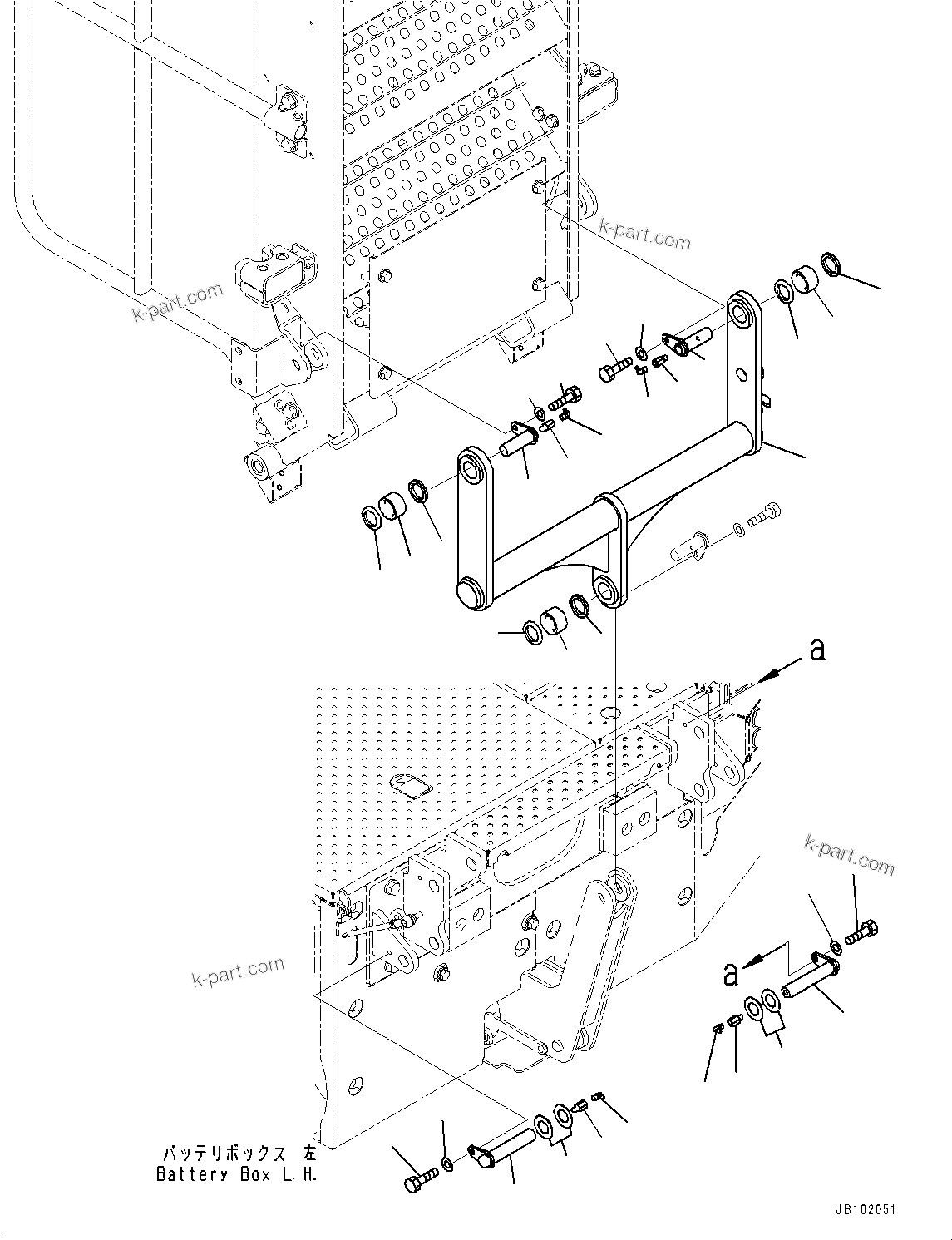 k-part.com

k-part.com

a

k-part.com

k-part.com

a

バッテリボックス 左
Battery Box L.H.

JB102051