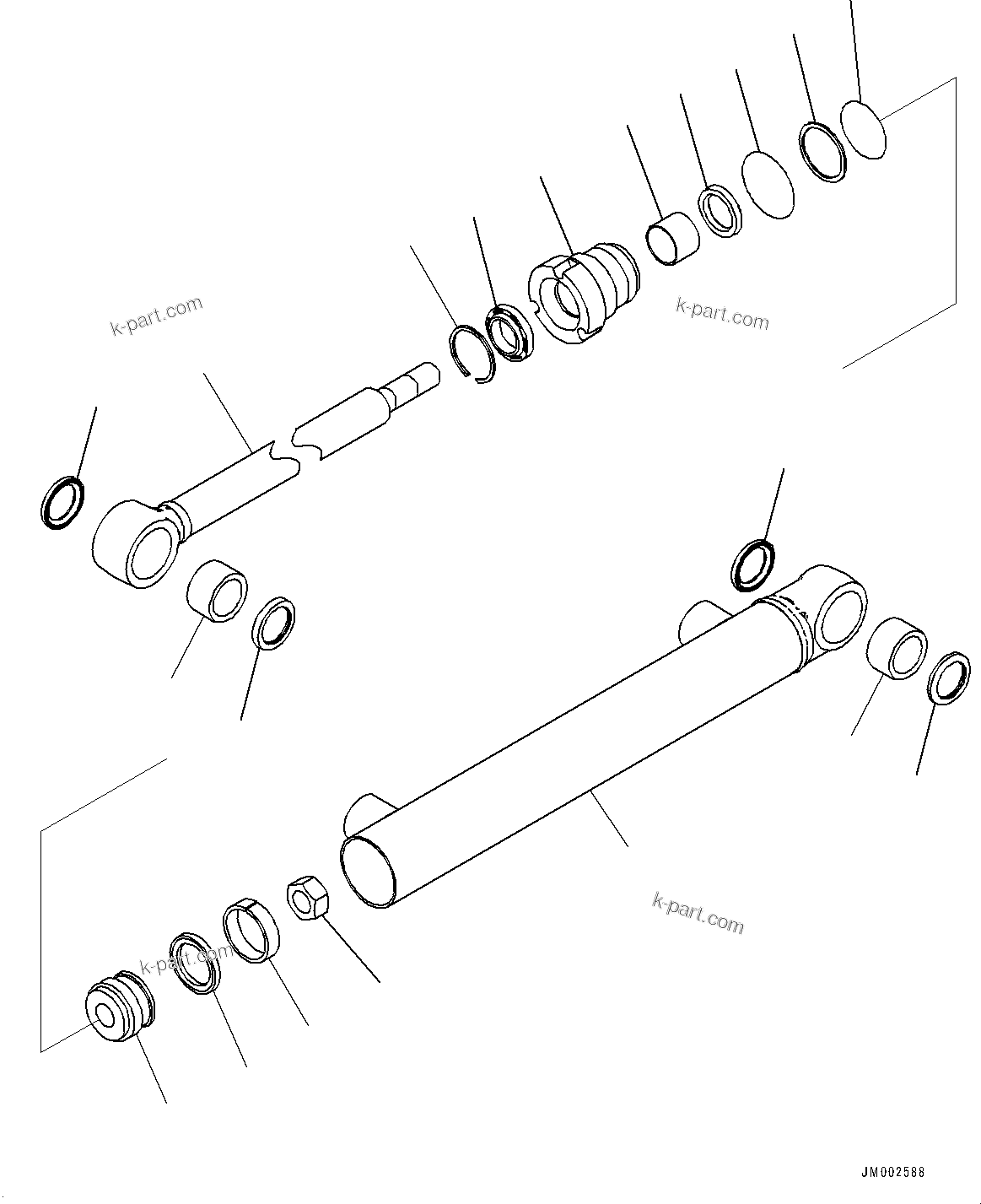 k-part.com

k-part.com

k-part.com

k-part.com

JM002588