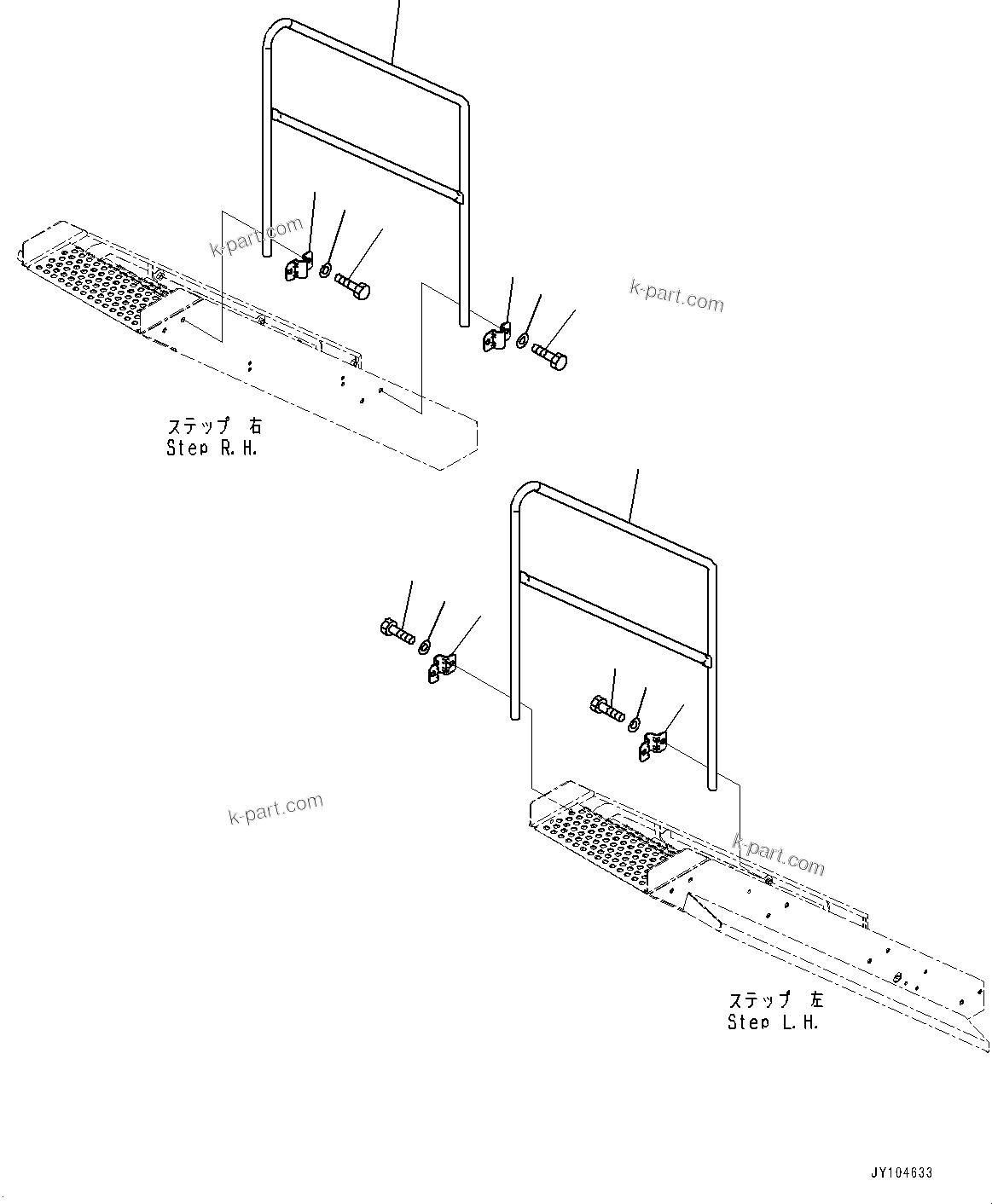 k-part.com

k-part.com

ステップ 右
Step R.H.

k-part.com

k-part.com

ステップ 左
Step L.H.

JY104633