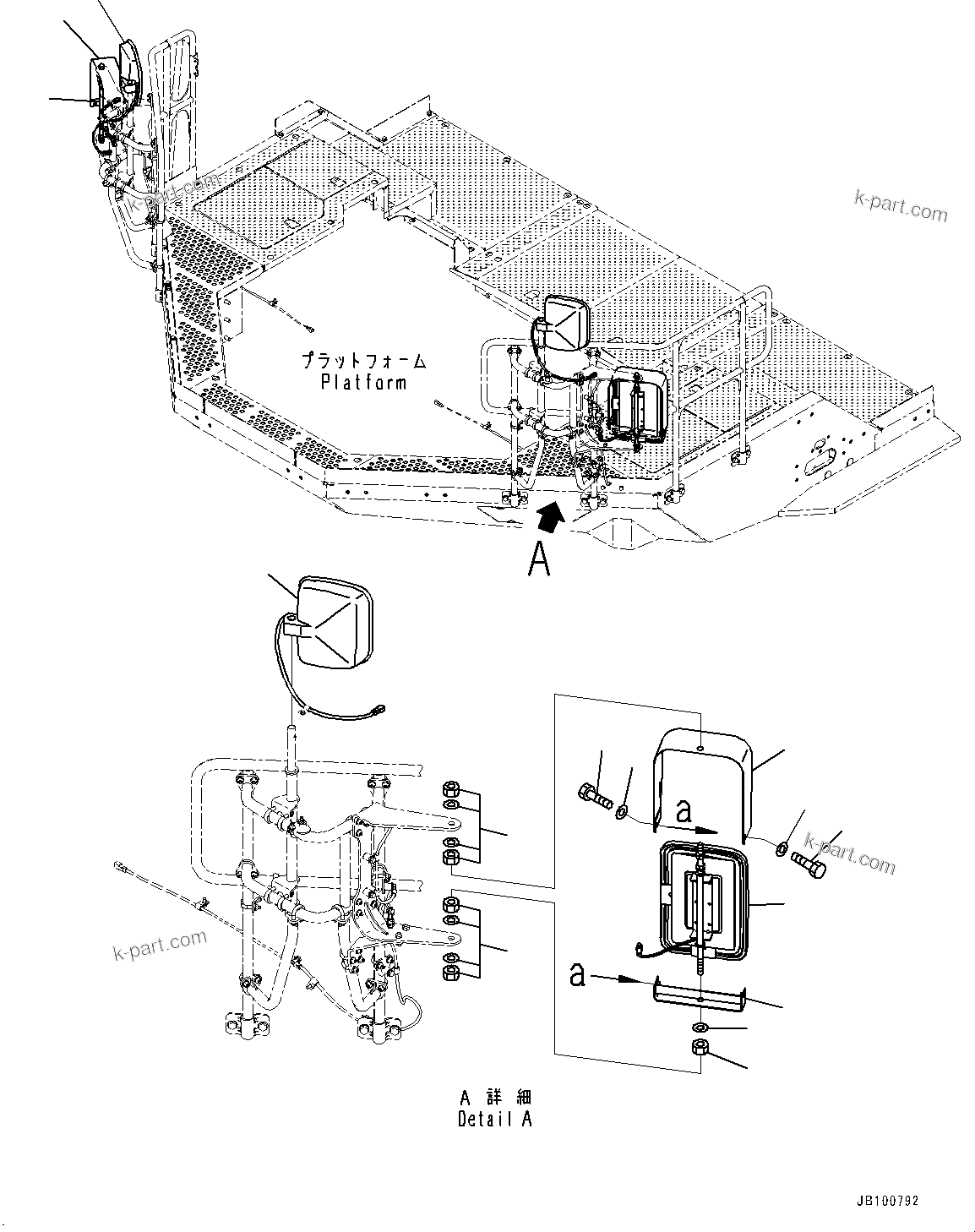 k-part.com

k-part.com

プラットフォーム
Platform

A

a

k-part.com

k-part.com

a

A 詳細
Detail A

JB100792