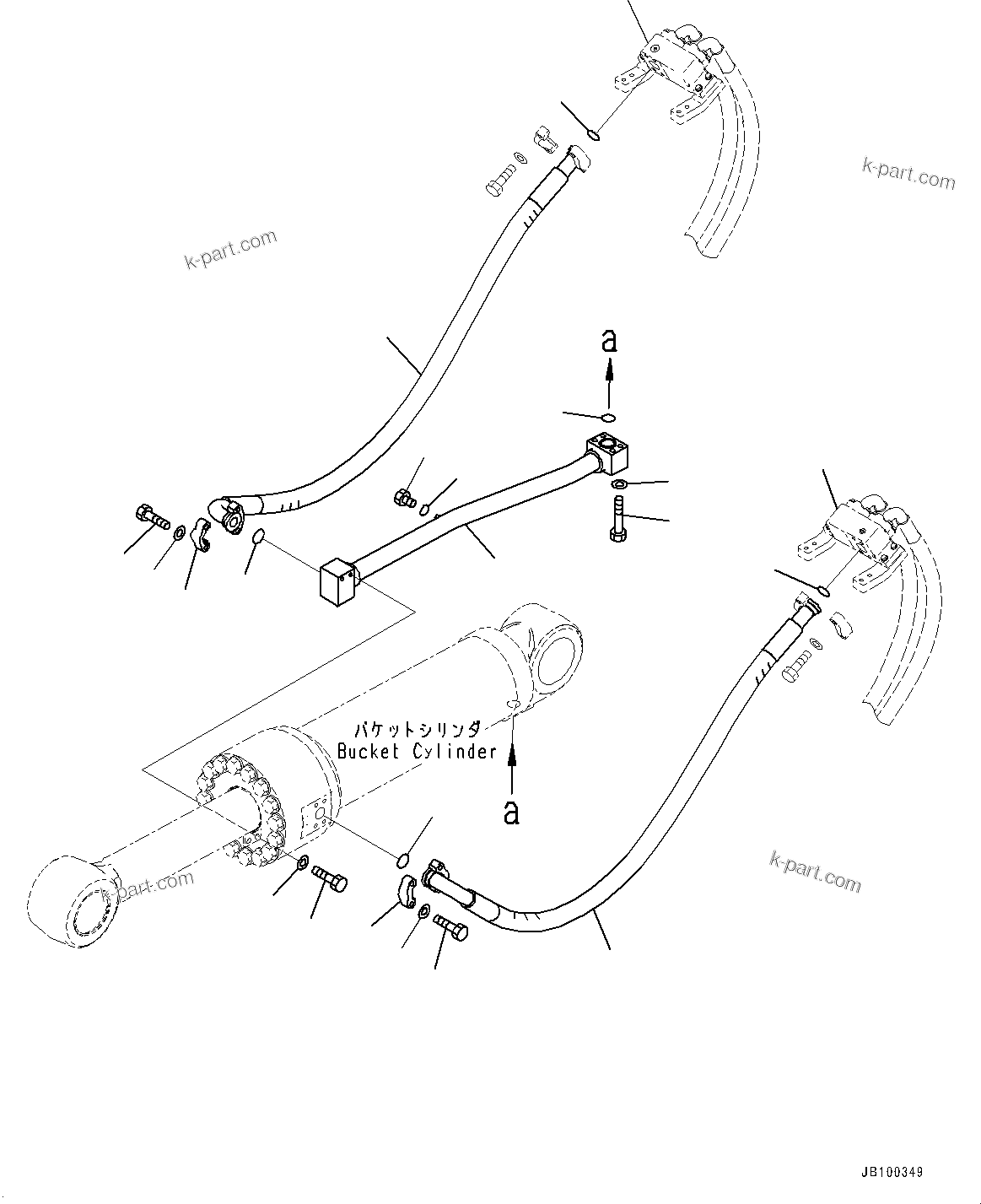 k-part.com

k-part.com

a

バケットシリンダ
Bucket Cylinder

a

k-part.com

k-part.com

JB100349