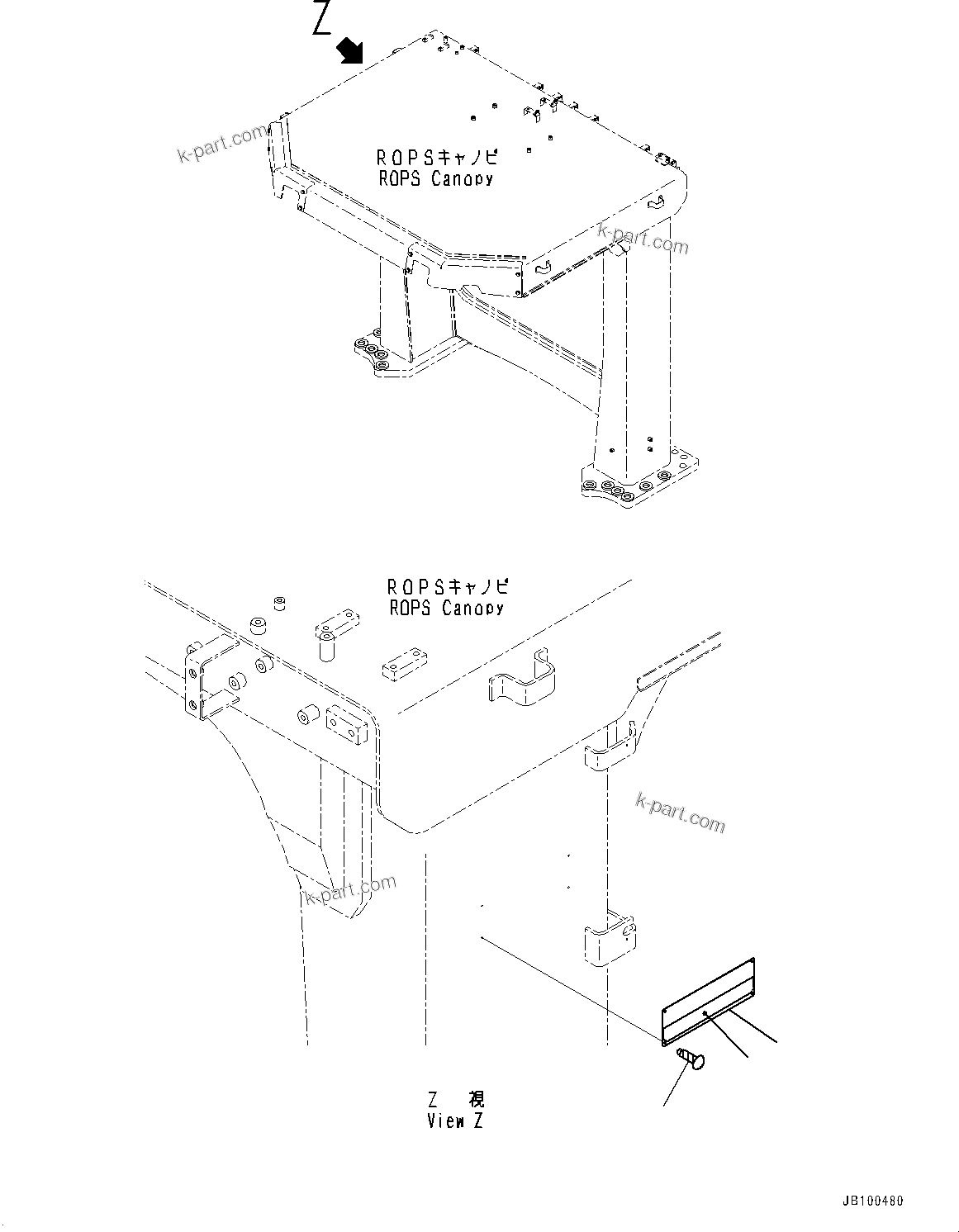 Z

k-part.com

ROPSキャノピ
ROPS Canopy

k-part.com

ROPSキャノピ
ROPS Canopy

k-part.com

k-part.com

Z 視
View Z

JB100480