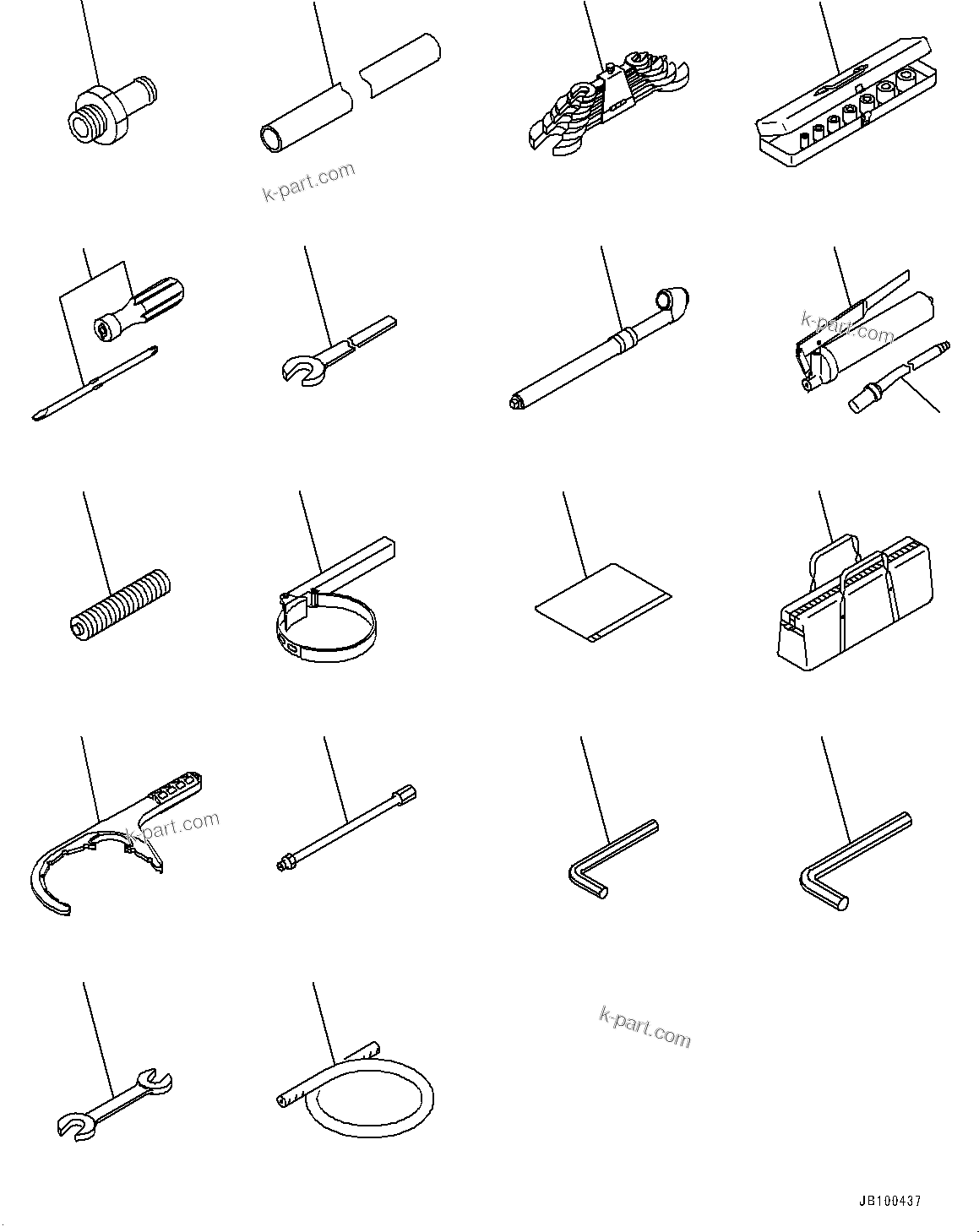 k-part.com

k-part.com

k-part.com

k-part.com

JB100437