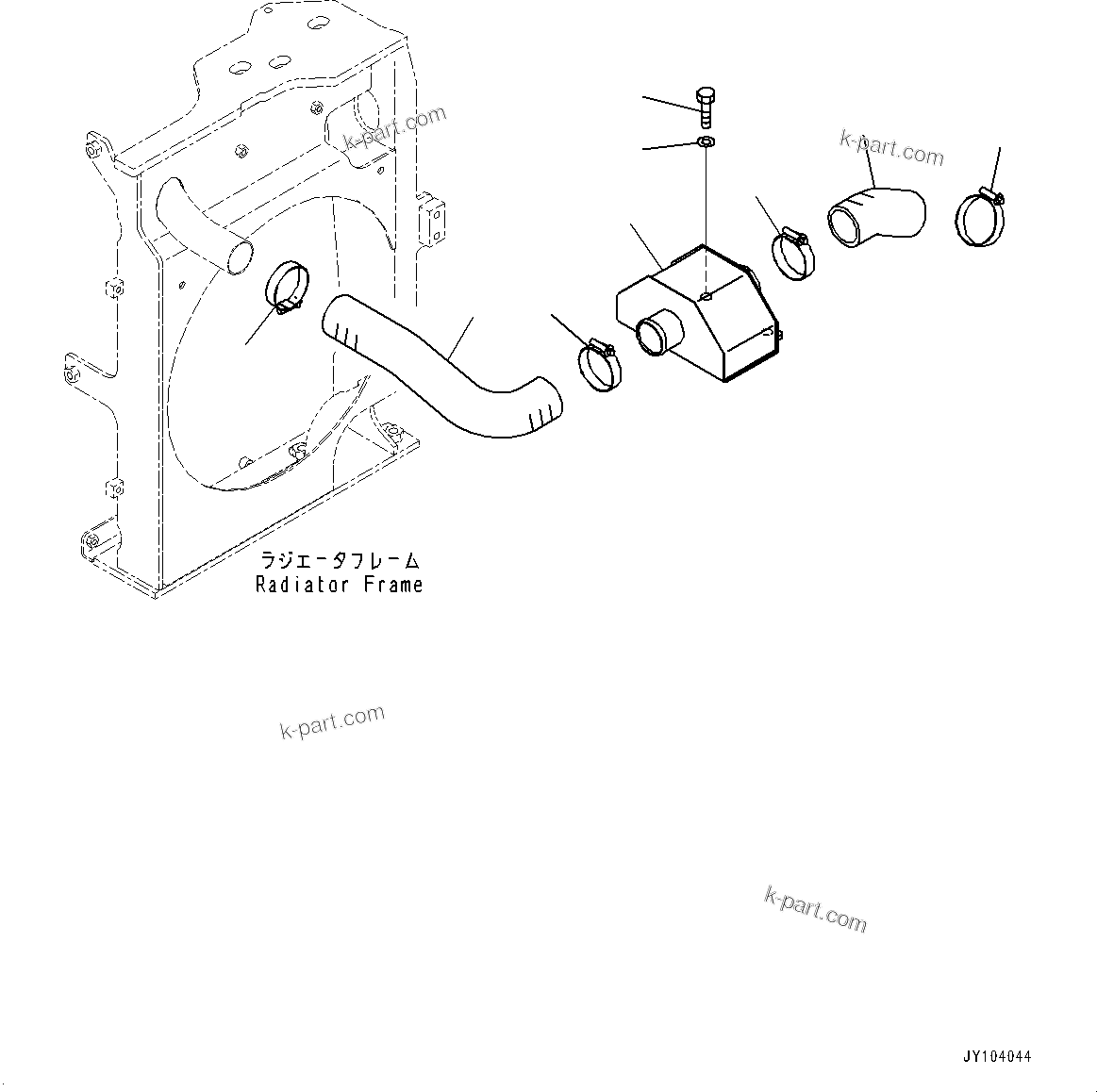 k-part.com

k-part.com

ラジエータフレーム
Radiator Frame

k-part.com

k-part.com

JY104044