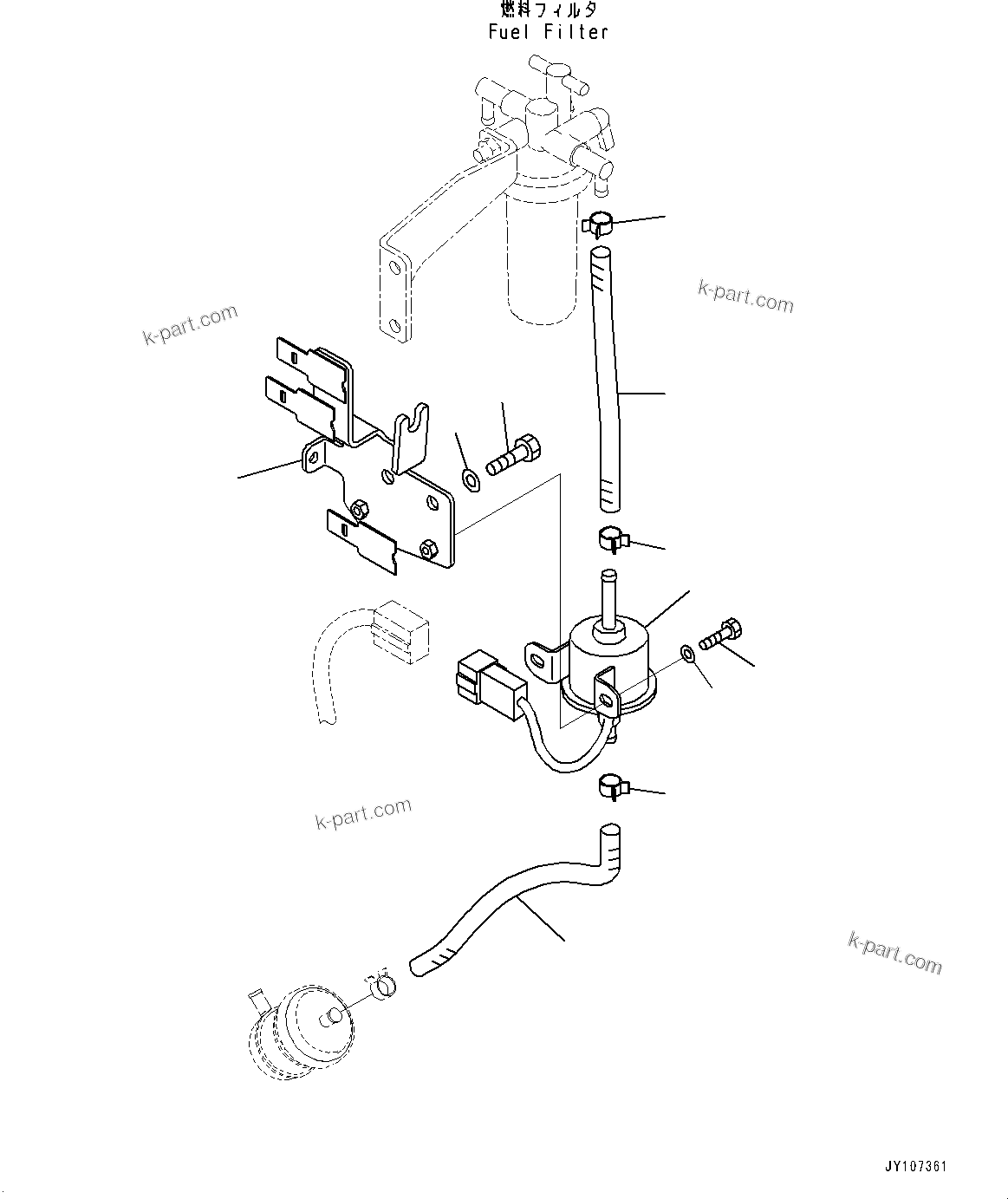 燃料フィルタ
Fuel Filter

k-part.com

k-part.com

k-part.com

k-part.com

JY107361