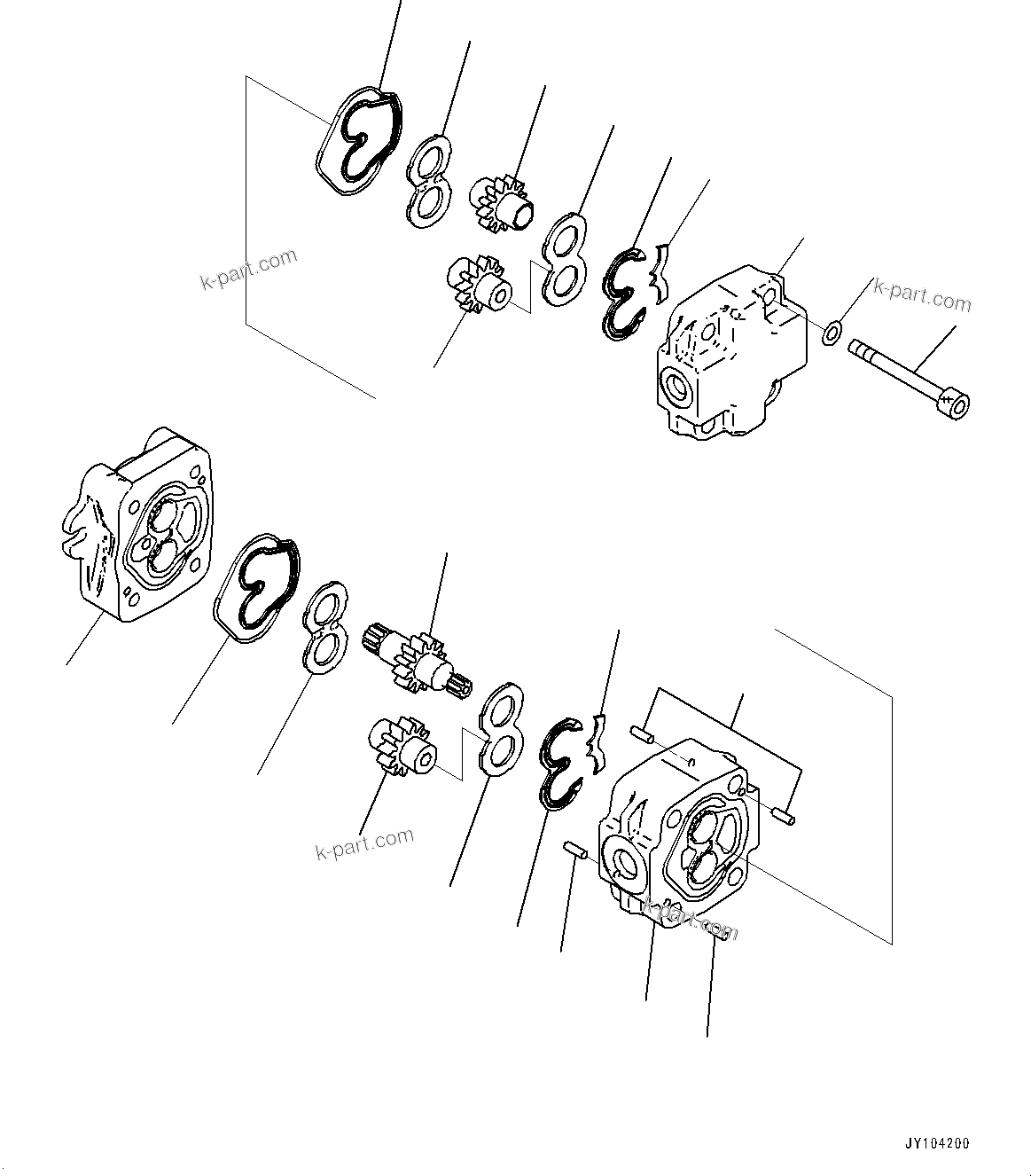 k-part.com
k-part.com
k-part.com
k-part.com
JY104200