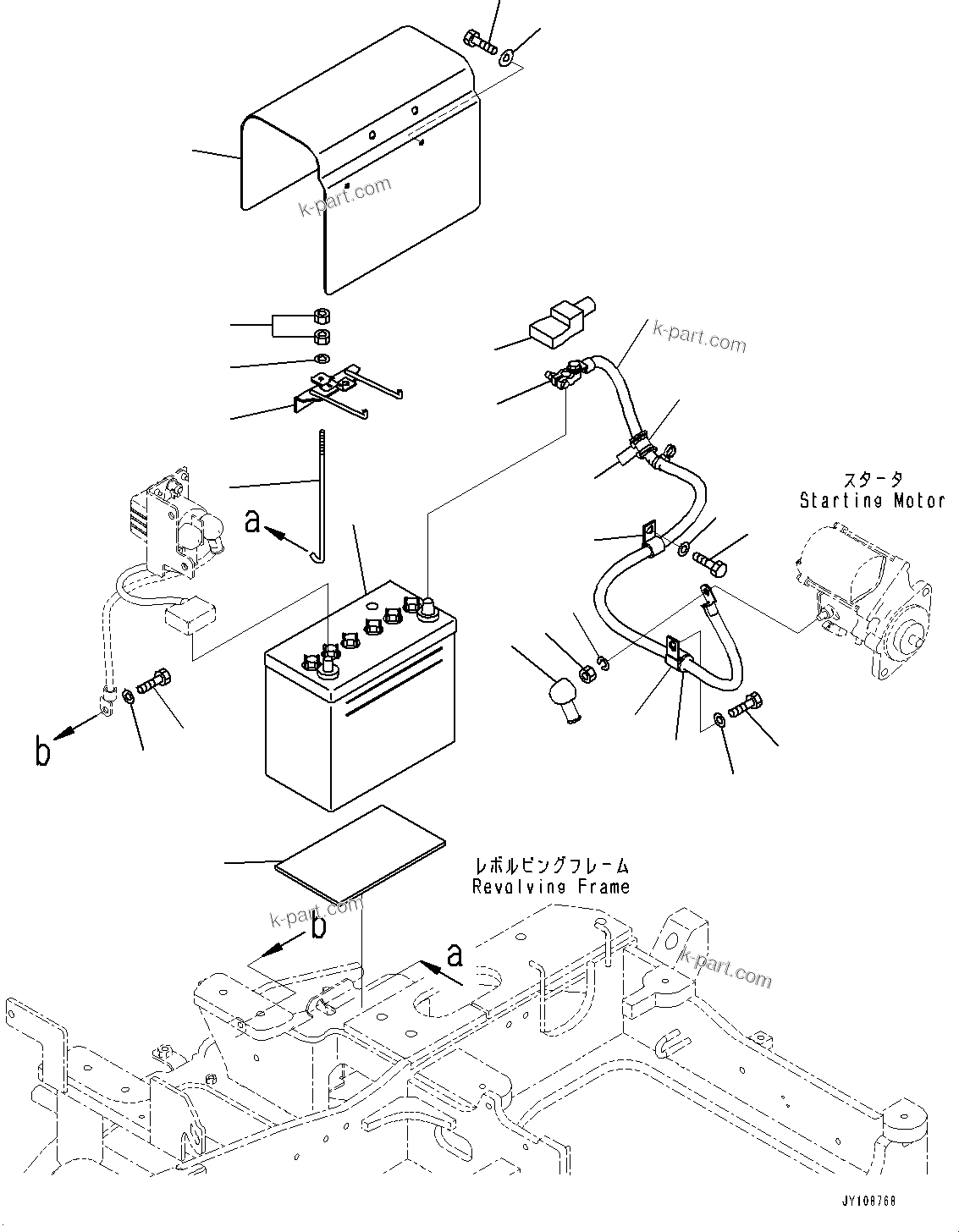 k-part.com

k-part.com

スタータ
Starting Motor

a

b

レボルビングフレーム
Revolving Frame

k-part.com

b

a

k-part.com

JY108768