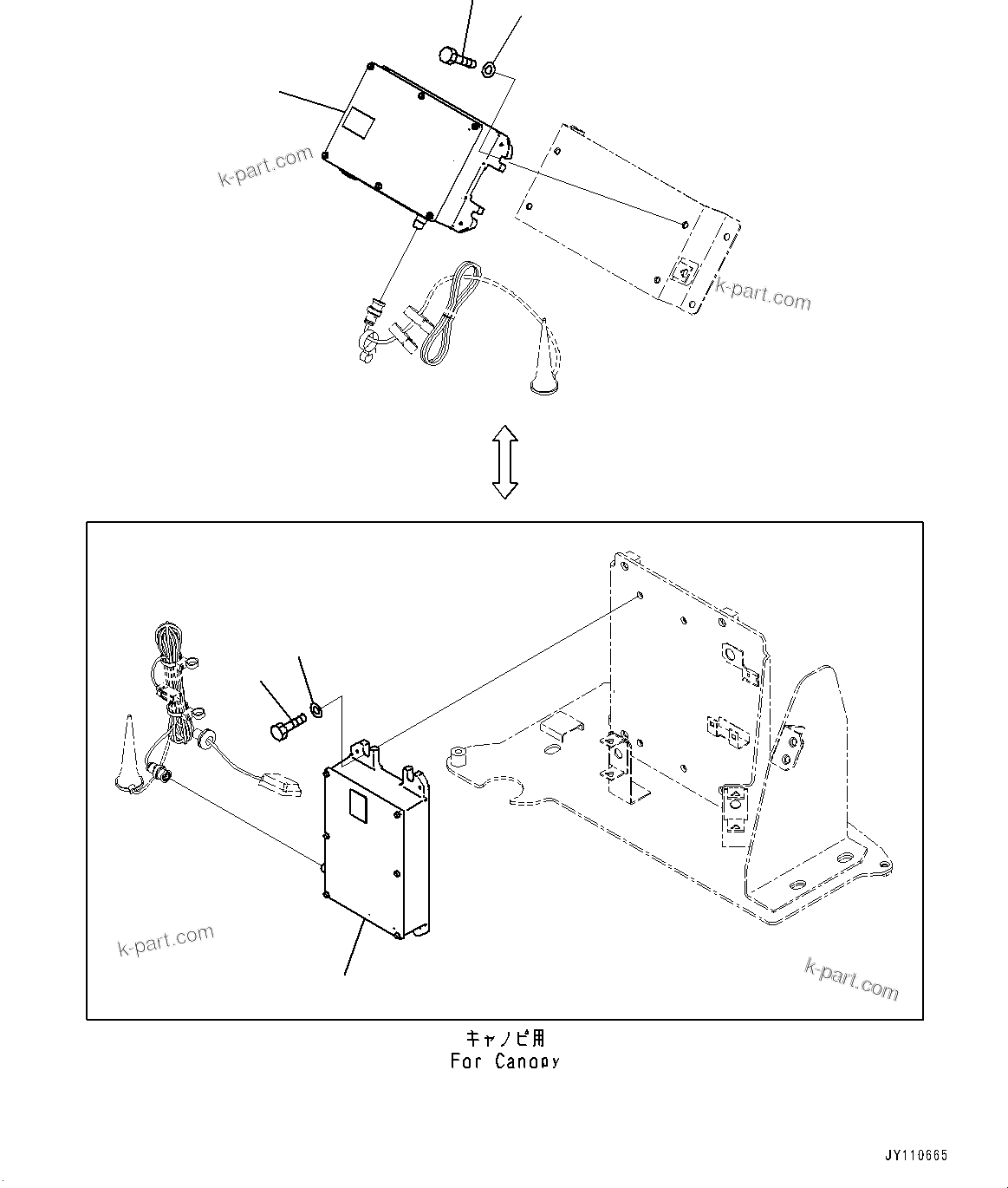 k-part.com

k-part.com

k-part.com

k-part.com

キャノピ用
For Canopy

JY110665