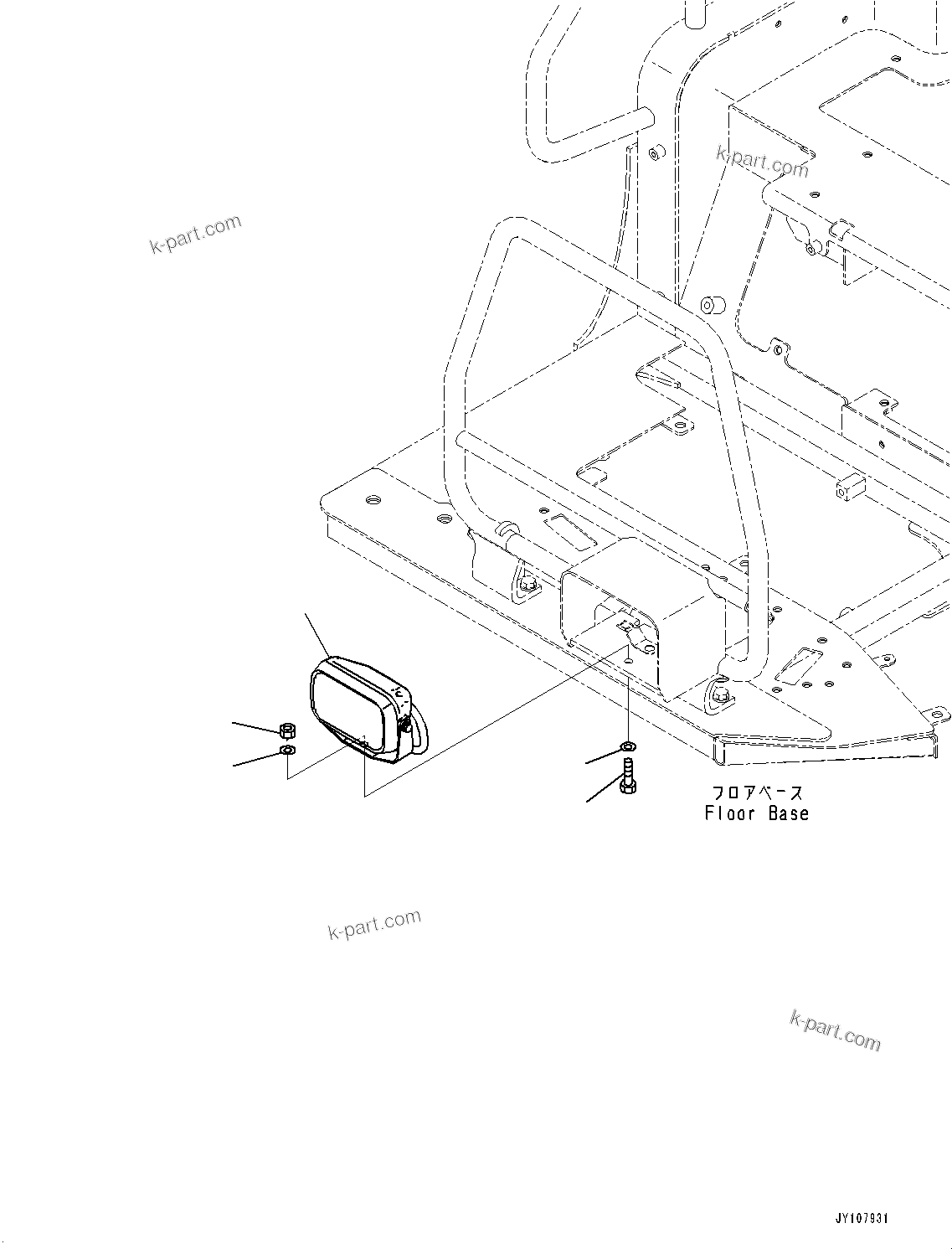 k-part.com

k-part.com

フロアベース
Floor Base

k-part.com

k-part.com

JY107931