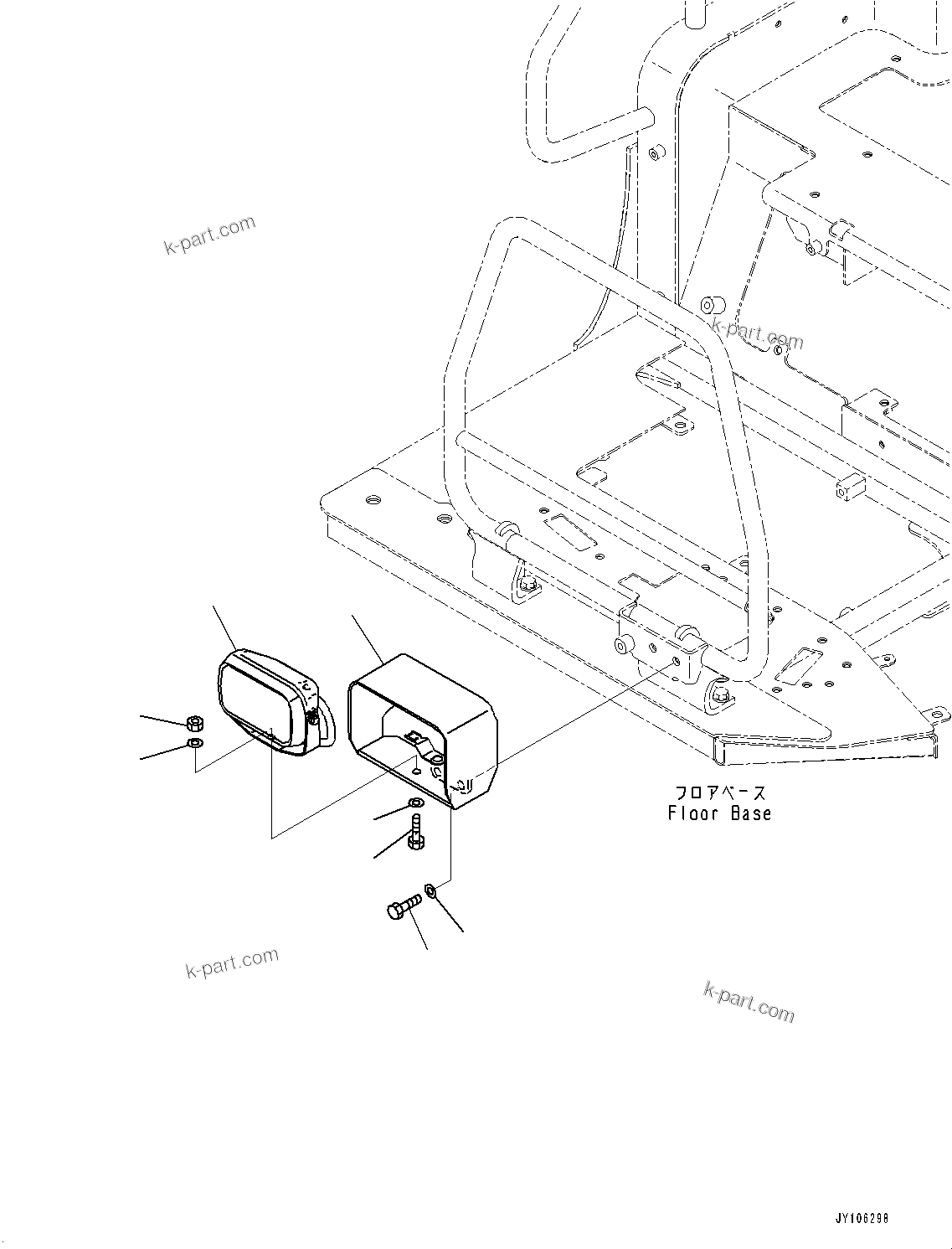 k-part.com

k-part.com

フロアベース
Floor Base

k-part.com

k-part.com

JY106298