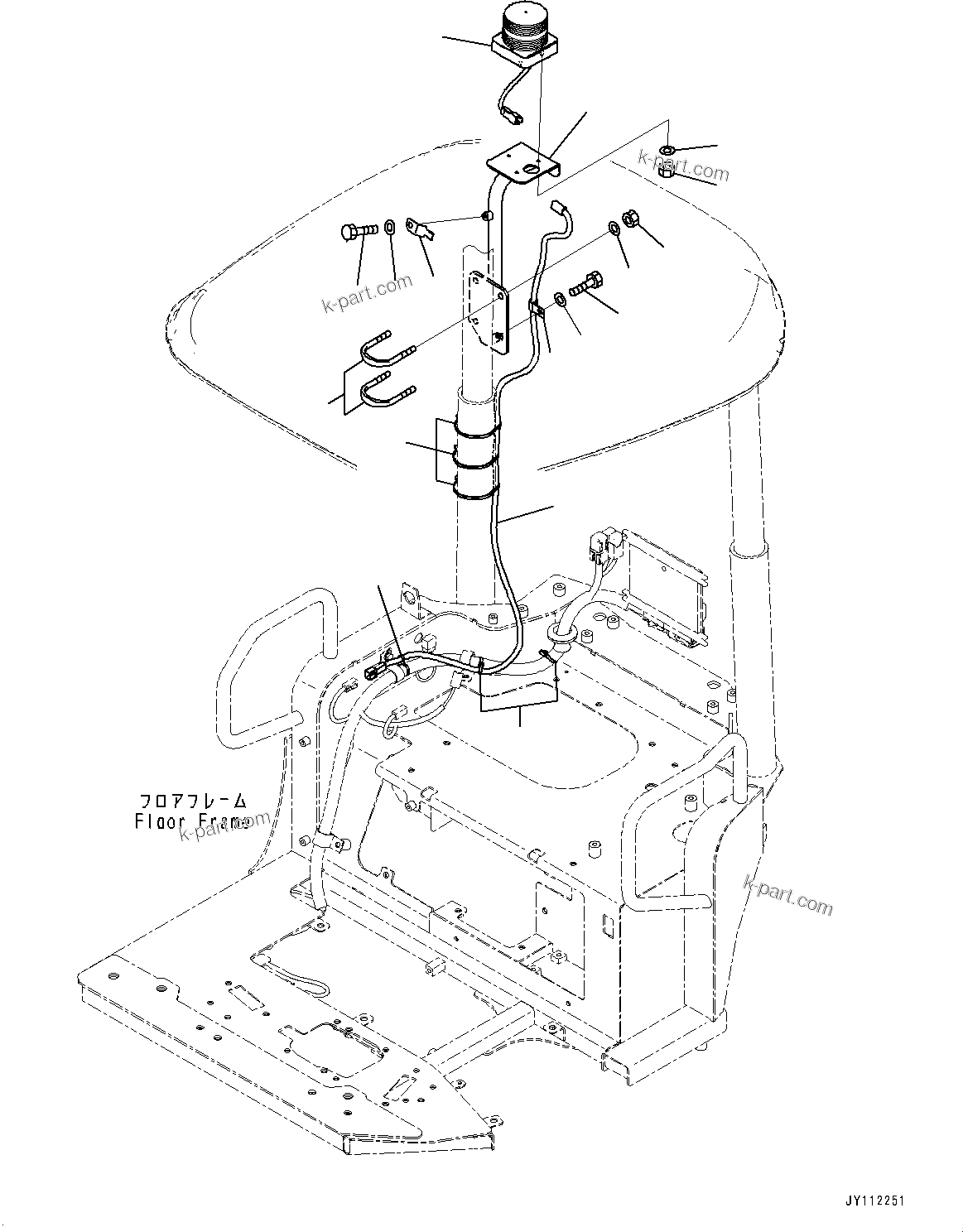 k-part.com

k-part.com

フロアフレーム
Floor Frame

k-part.com

k-part.com

JY112251