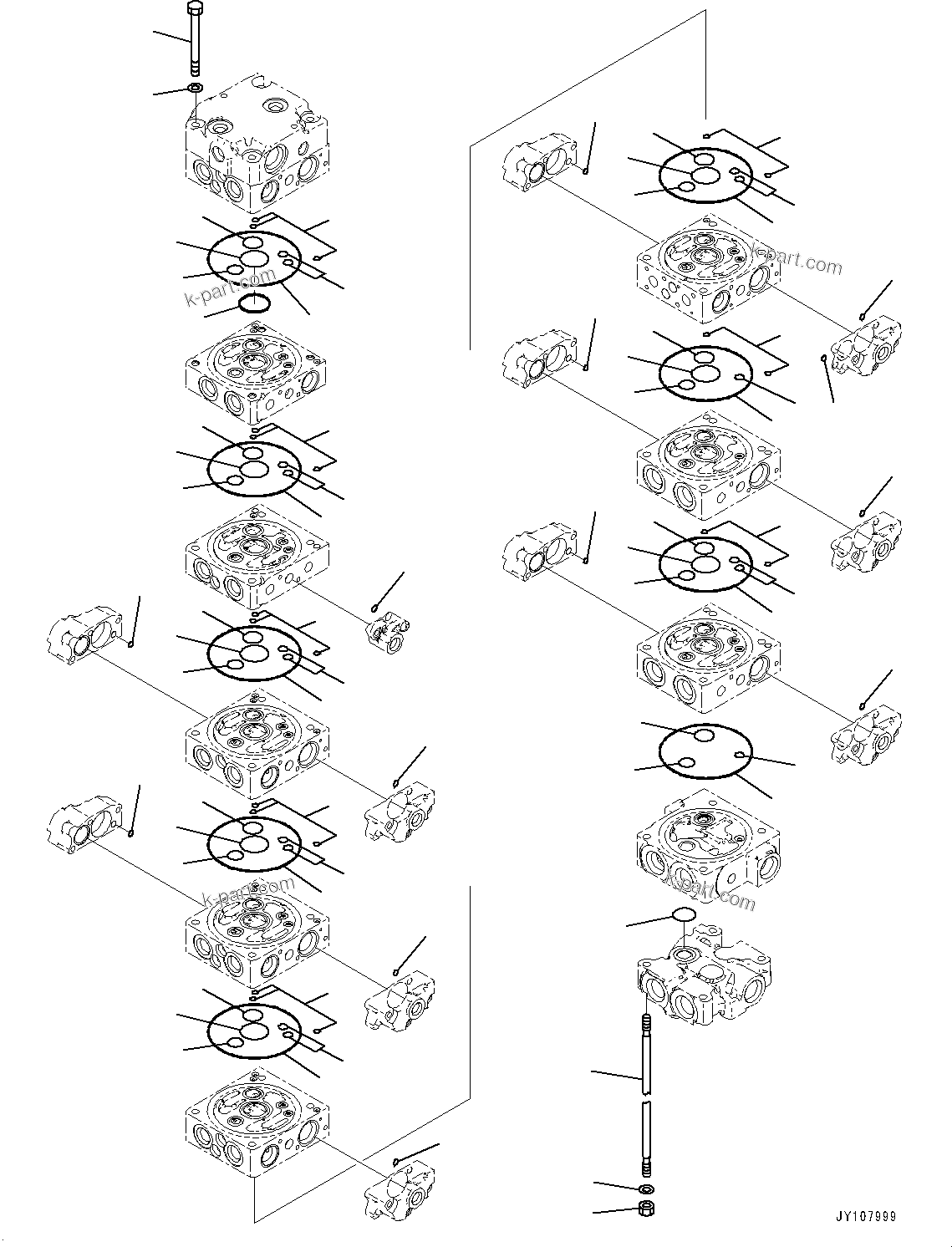 k-part.com
k-part.com
k-part.com
k-part.com
JY107999