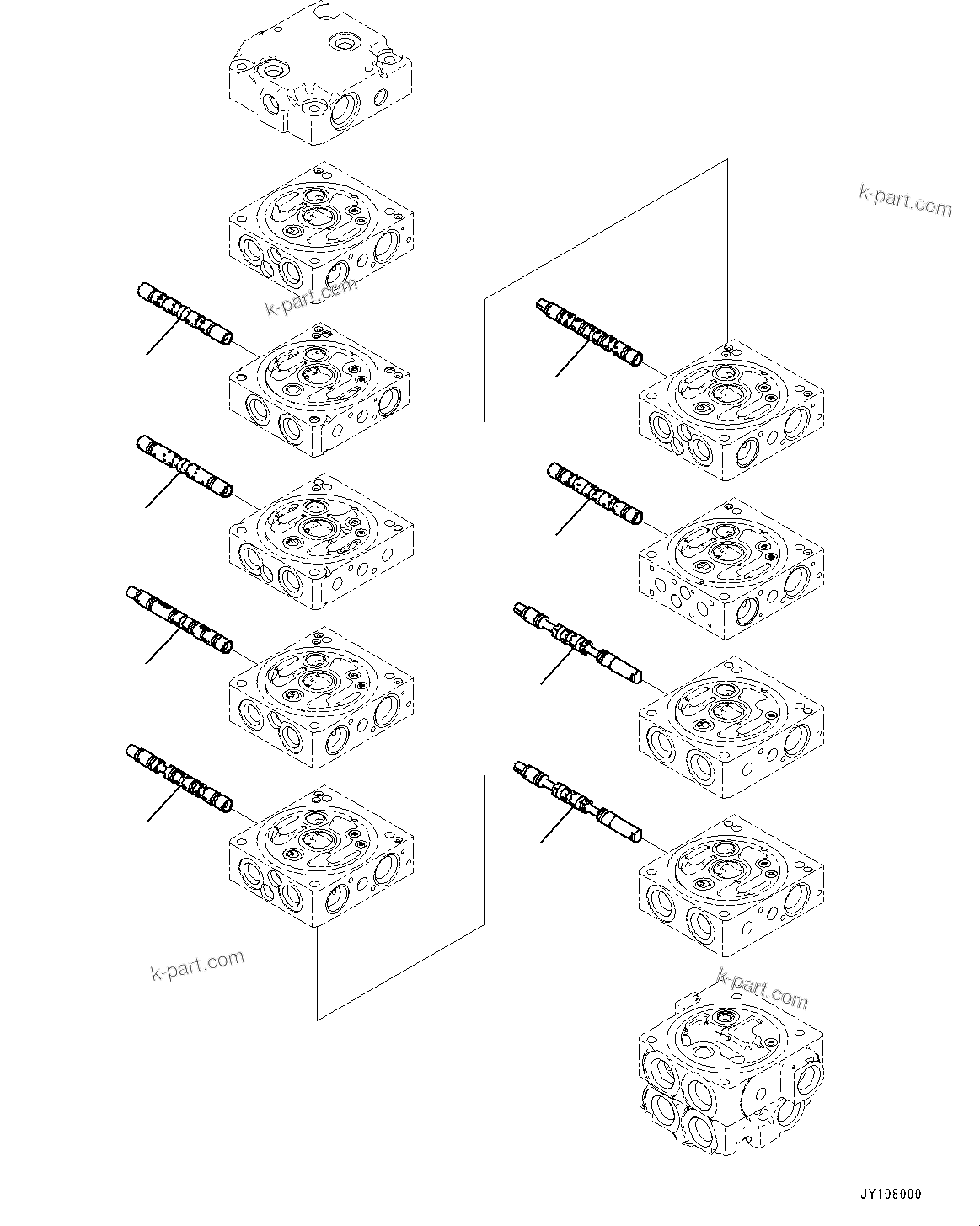 k-part.com

k-part.com

k-part.com

k-part.com

JY108000