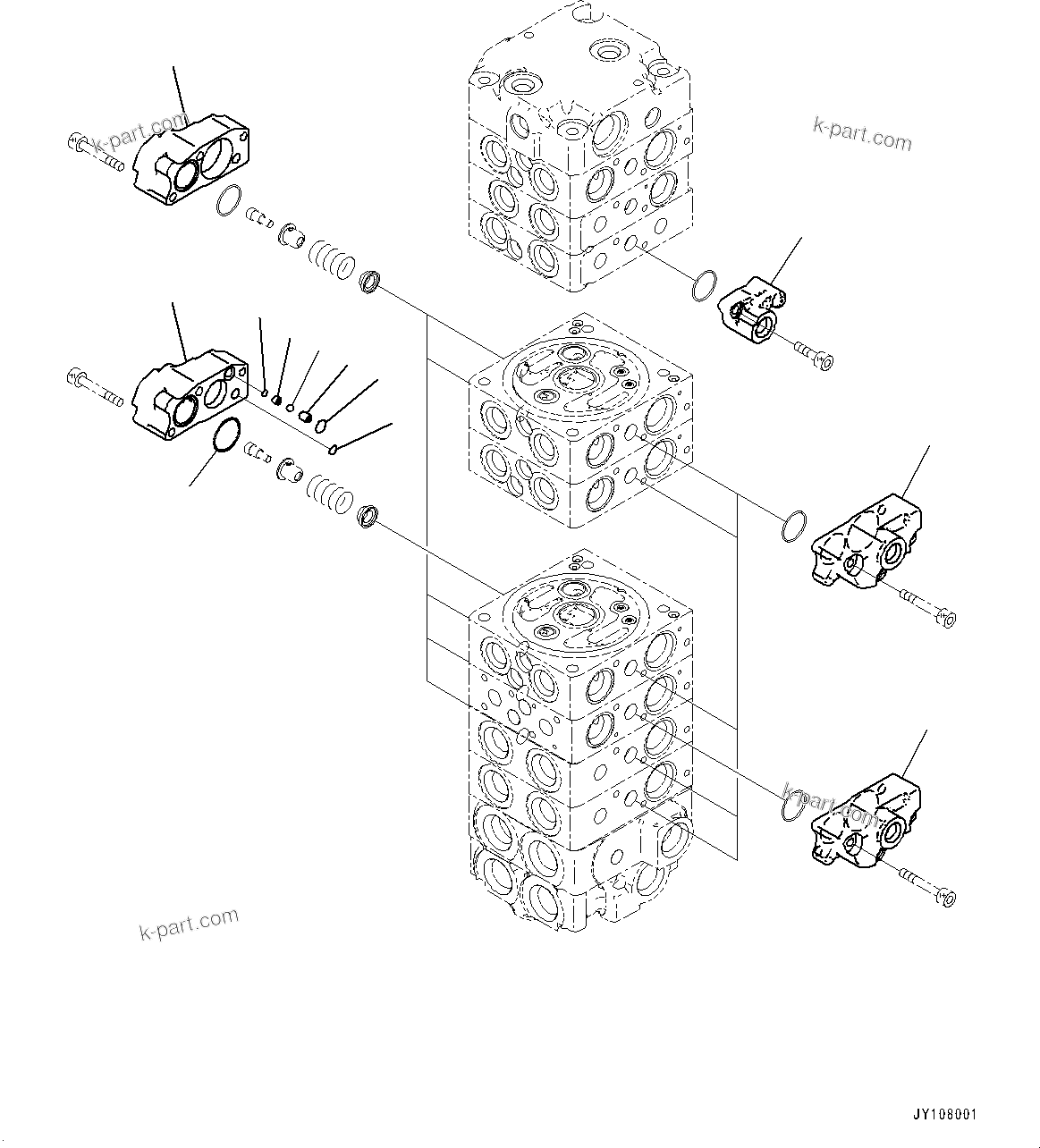 k-part.com

k-part.com

k-part.com

k-part.com

JY108001