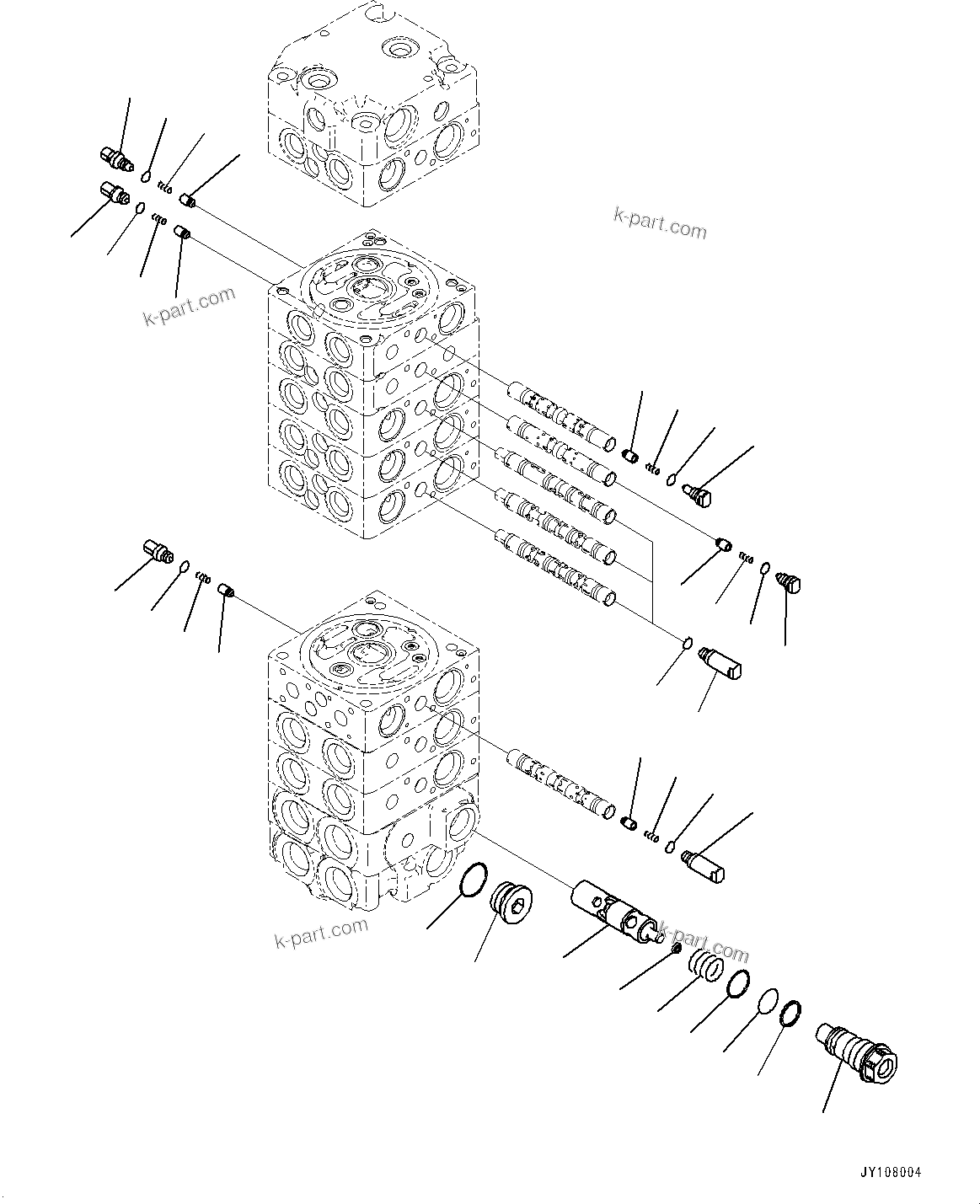 k-part.com

k-part.com

k-part.com

k-part.com

JY108004