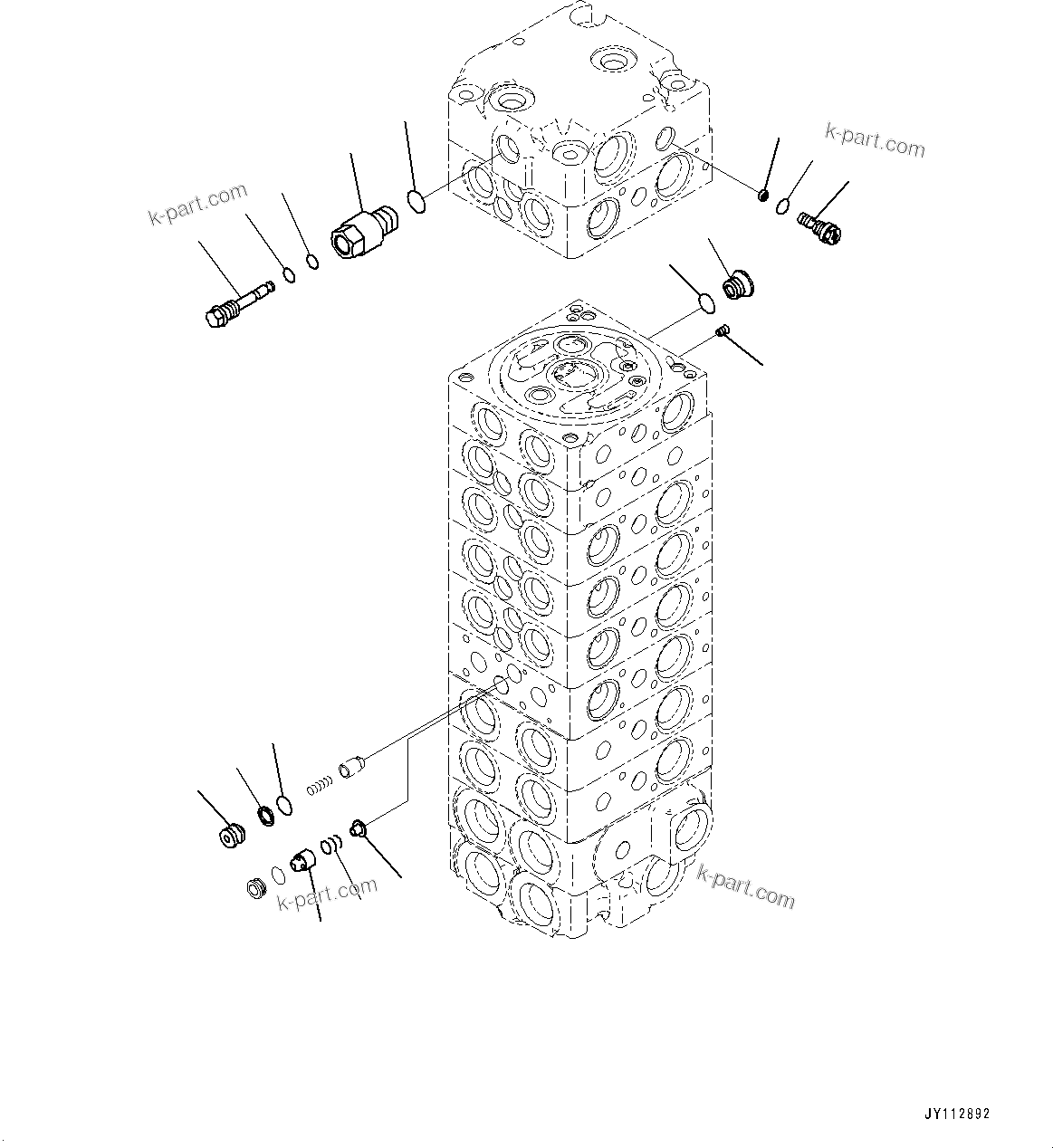 k-part.com

k-part.com

k-part.com

k-part.com

JY112892