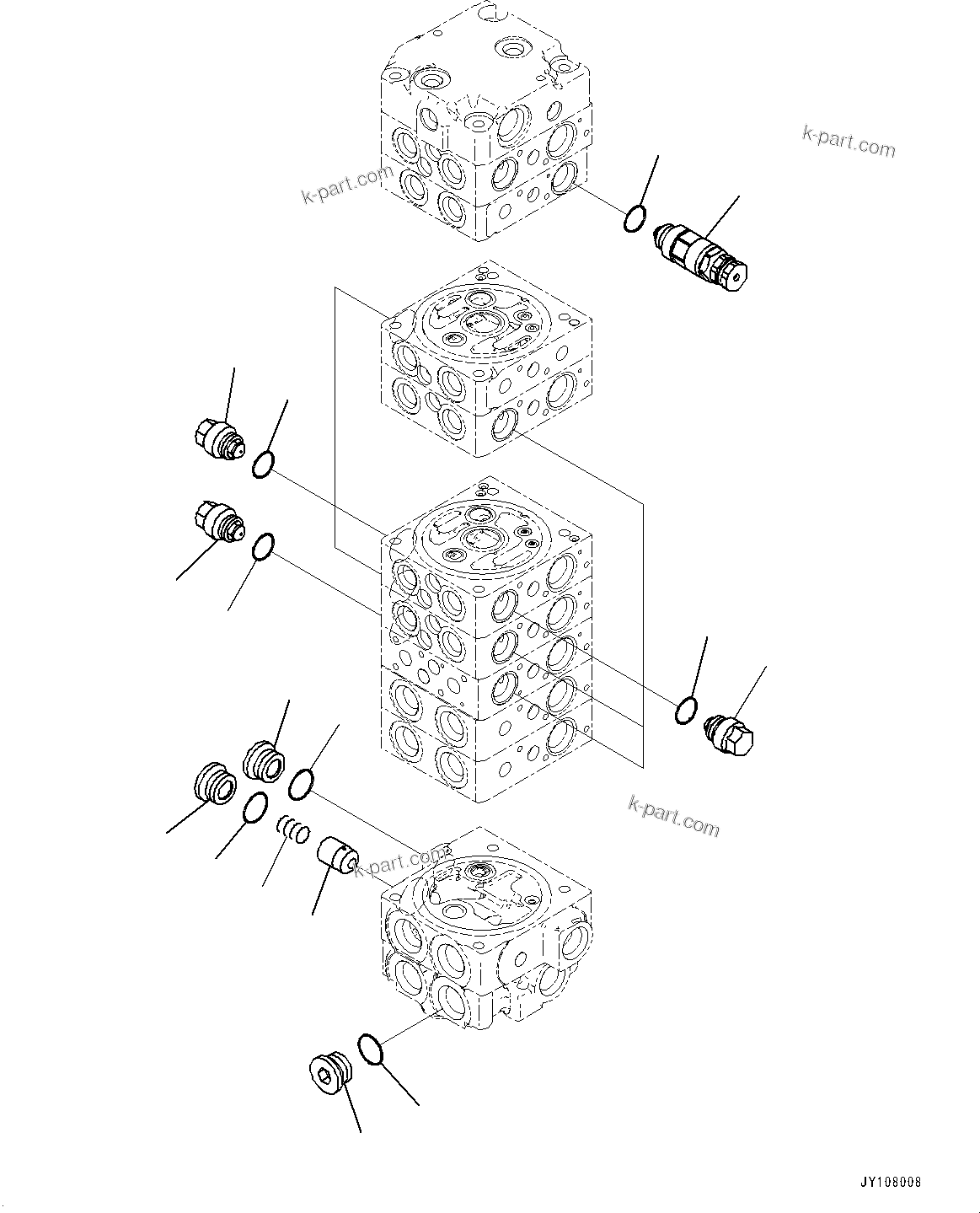 k-part.com

k-part.com

k-part.com

k-part.com

JY108008