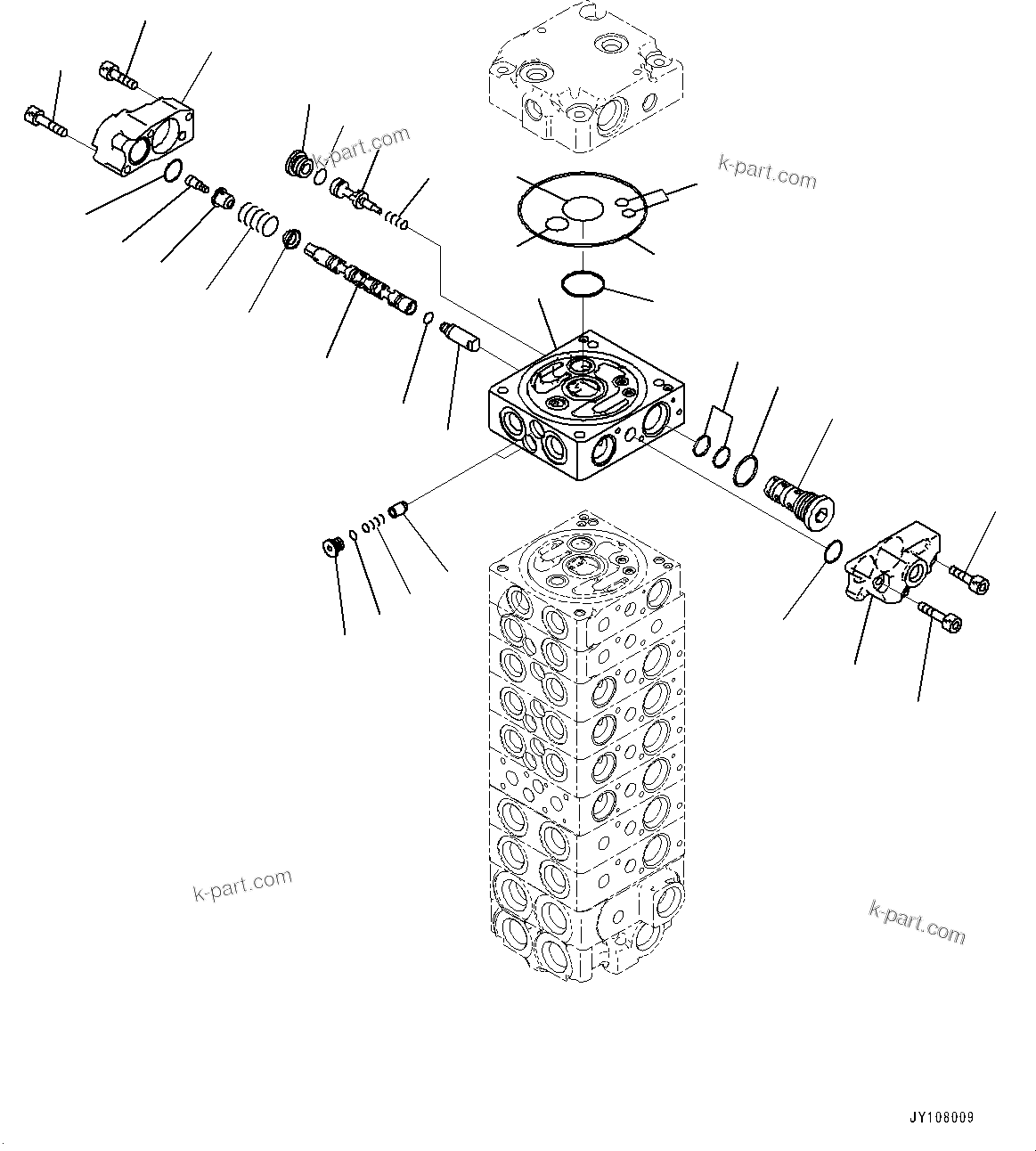 k-part.com

k-part.com

k-part.com

k-part.com

JY108009