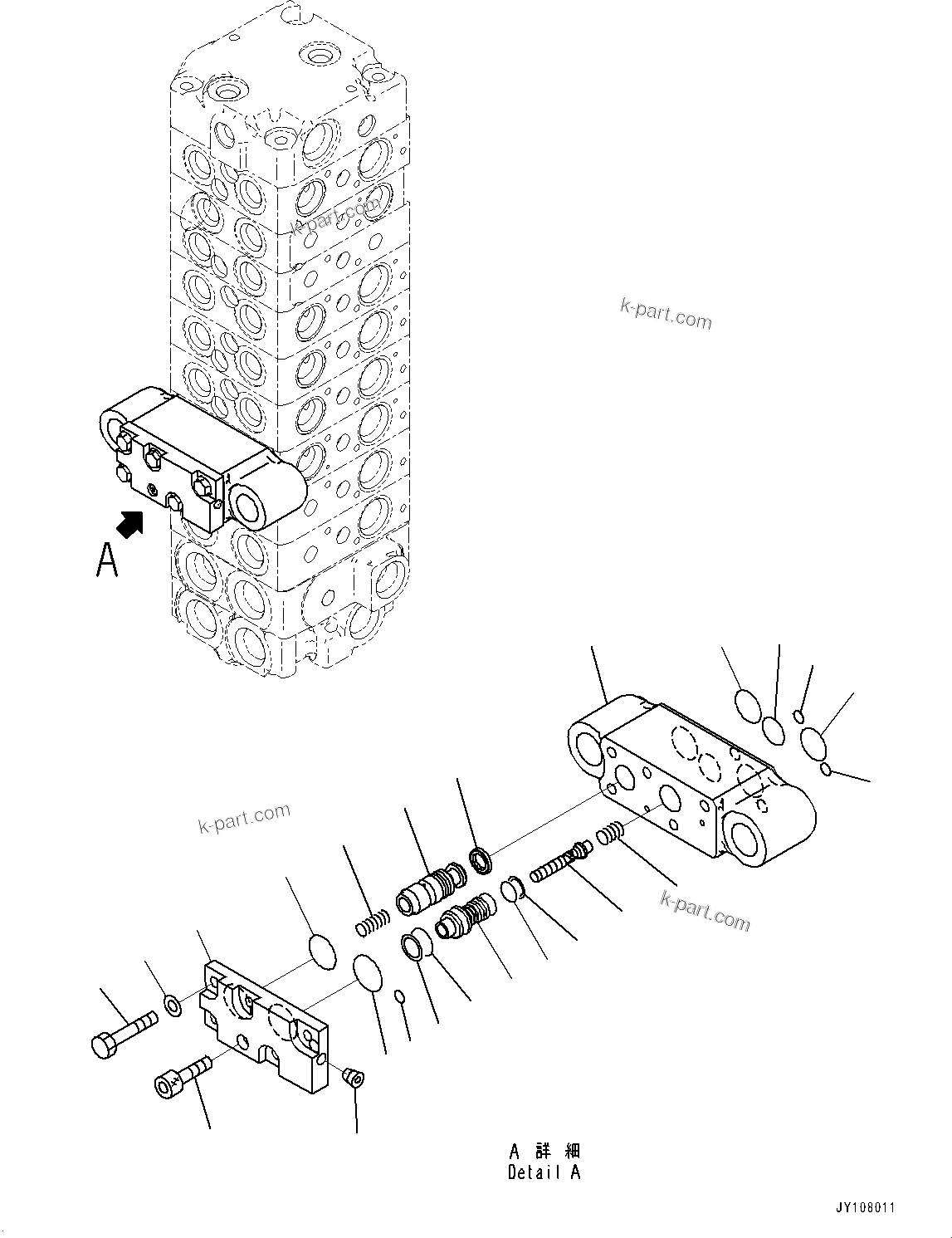 k-part.com

k-part.com

A

k-part.com

k-part.com

A 詳 細
Detail A

JY108011