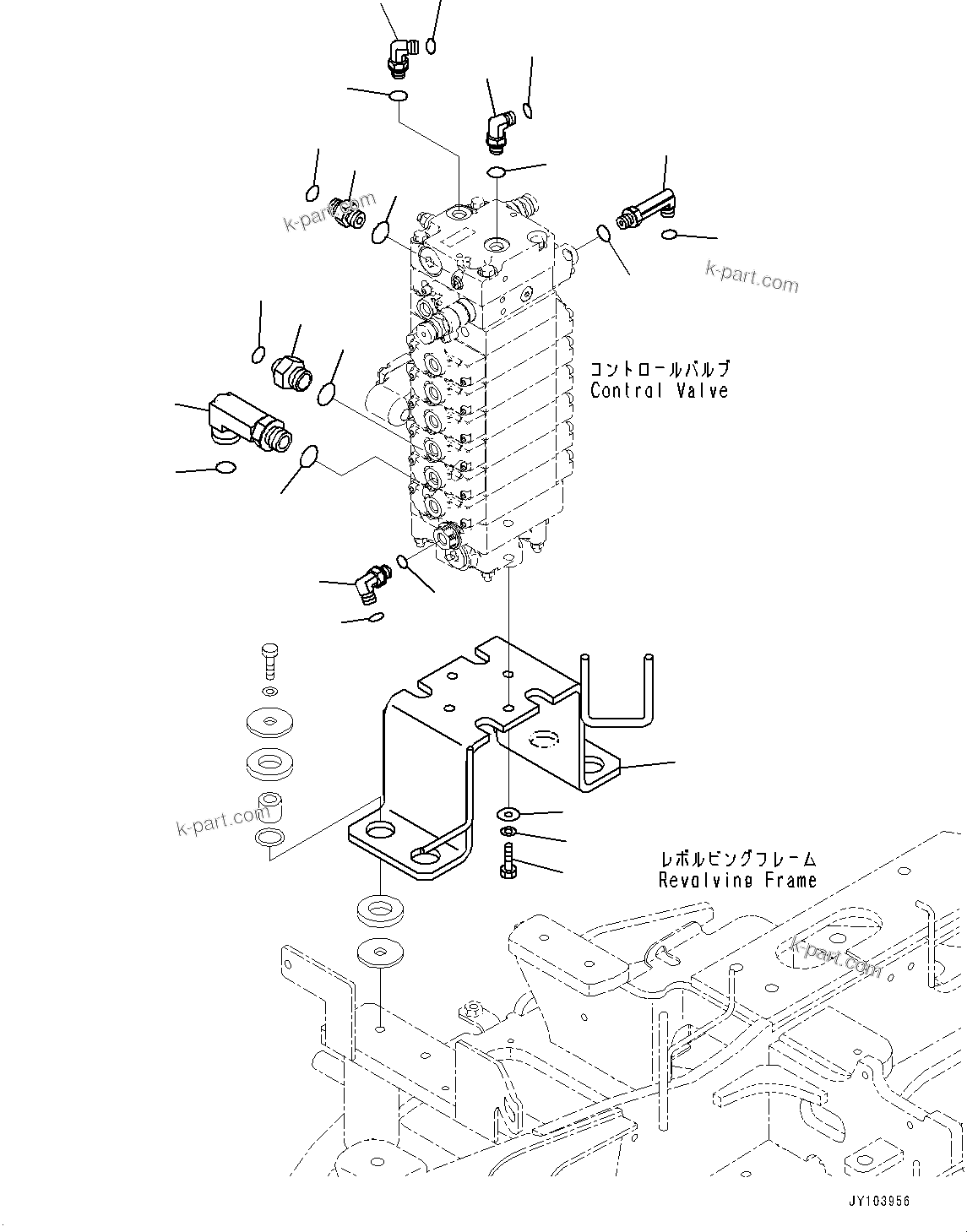 k-part.com

k-part.com

コントロールバルブ
Control Valve

k-part.com

レボルビングフレーム
Revolving Frame

k-part.com

JY103956