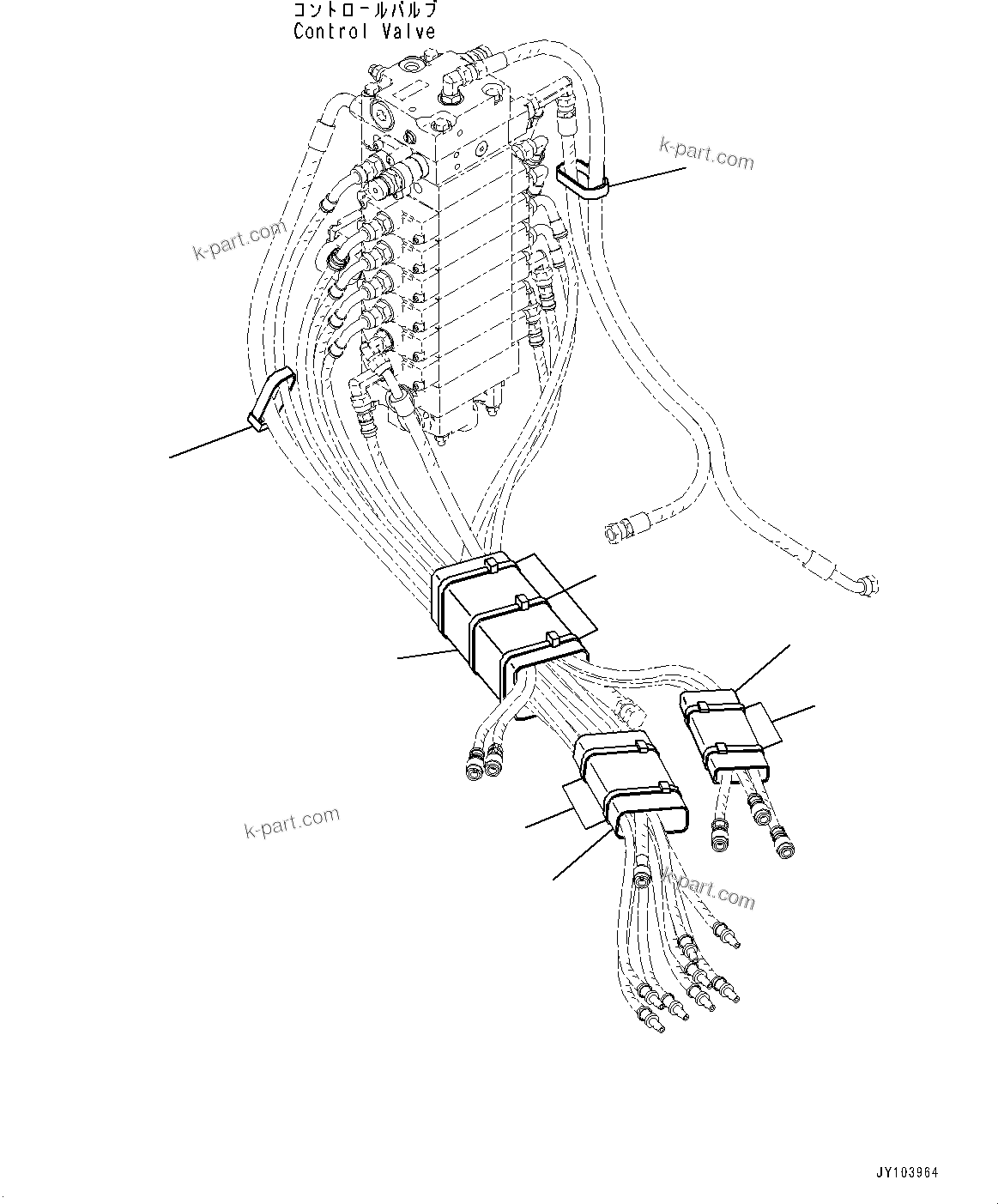 コントロールバルブ
Control Valve

k-part.com

k-part.com

k-part.com

k-part.com

JY103964