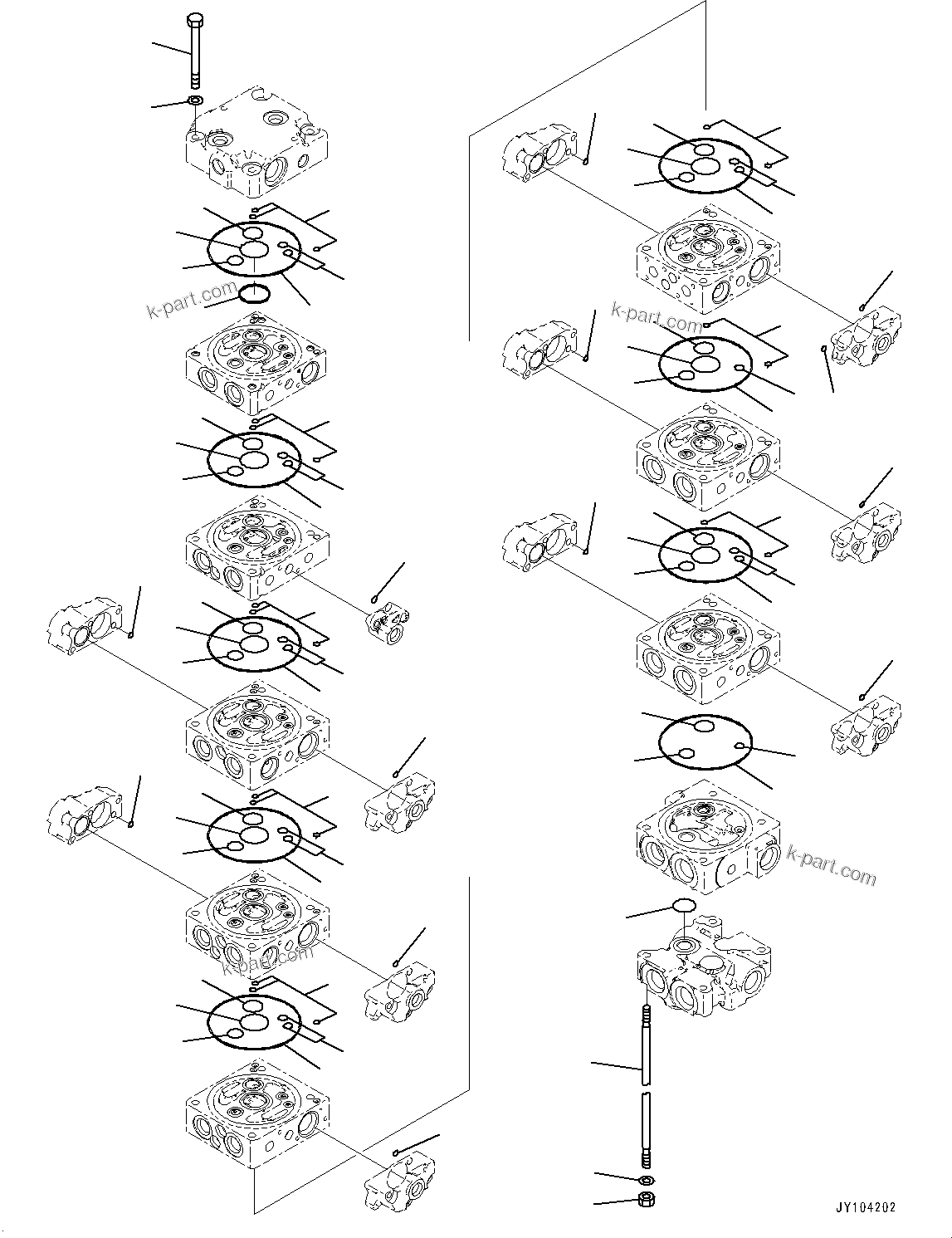 k-part.com

k-part.com

k-part.com

k-part.com

JY104202