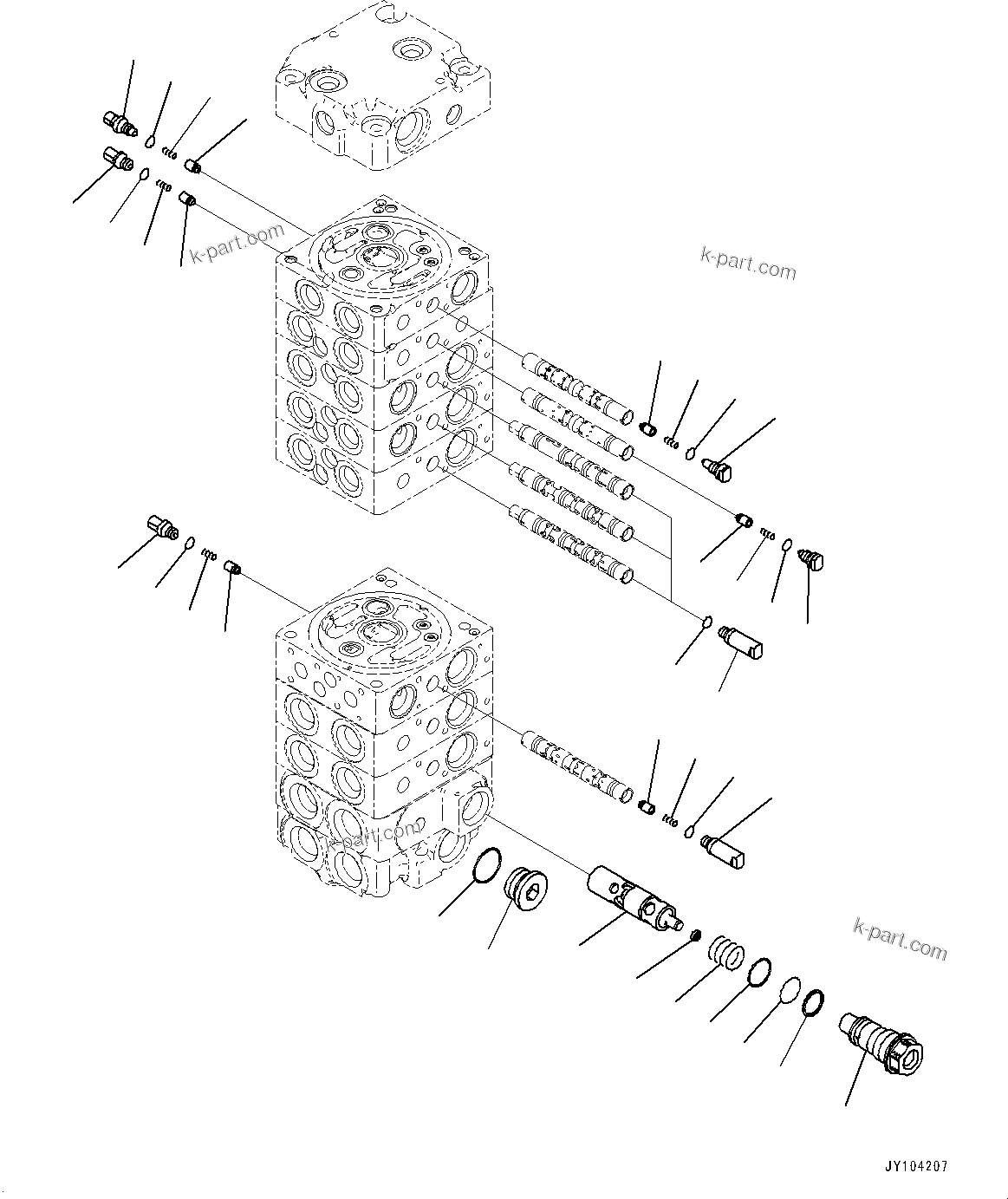 k-part.com
k-part.com
k-part.com
k-part.com
JY104207