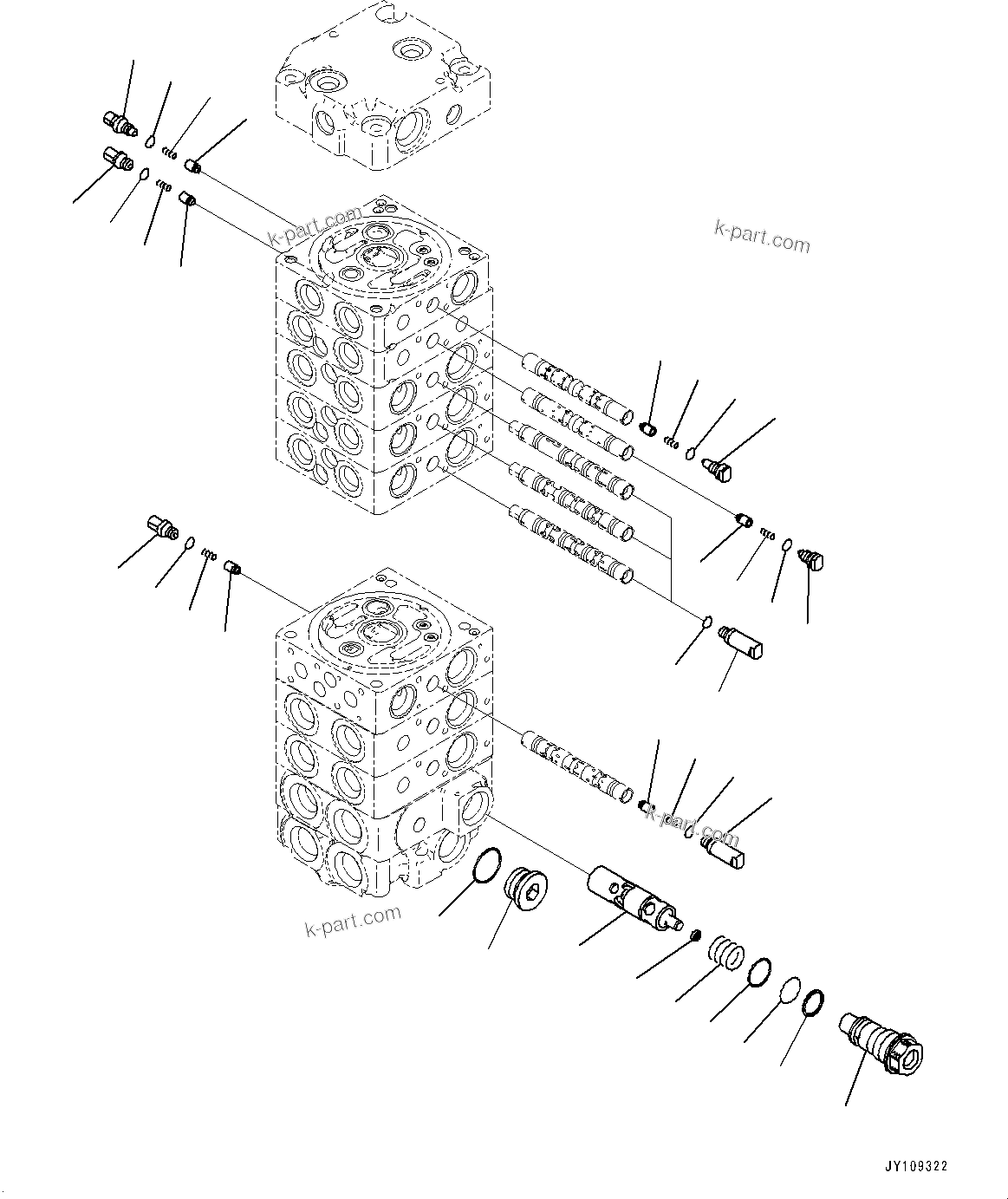 k-part.com

k-part.com

k-part.com

k-part.com

JY109322