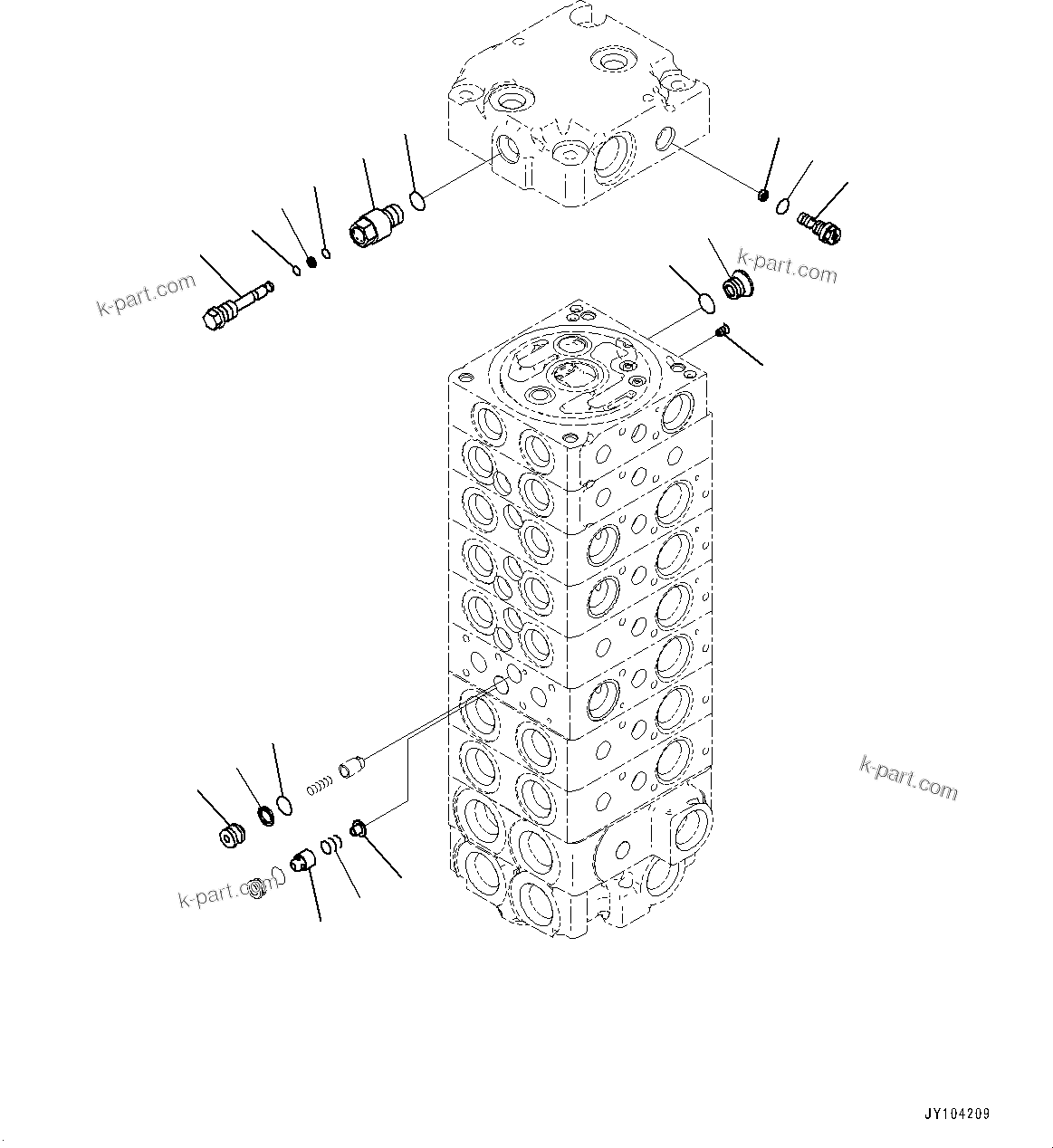 k-part.com
k-part.com
k-part.com
k-part.com
JY104209