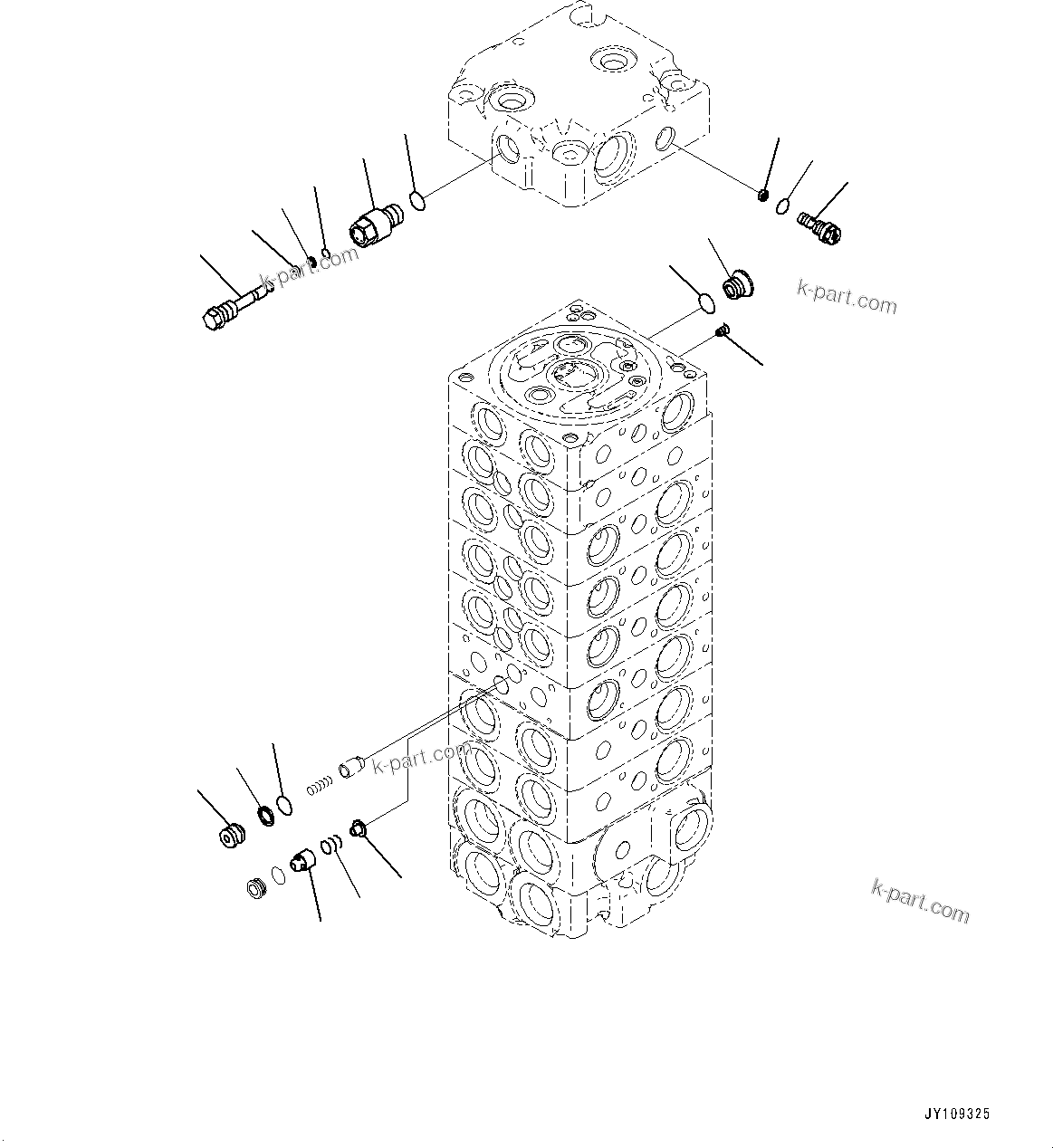 k-part.com

k-part.com

k-part.com

k-part.com

JY109325