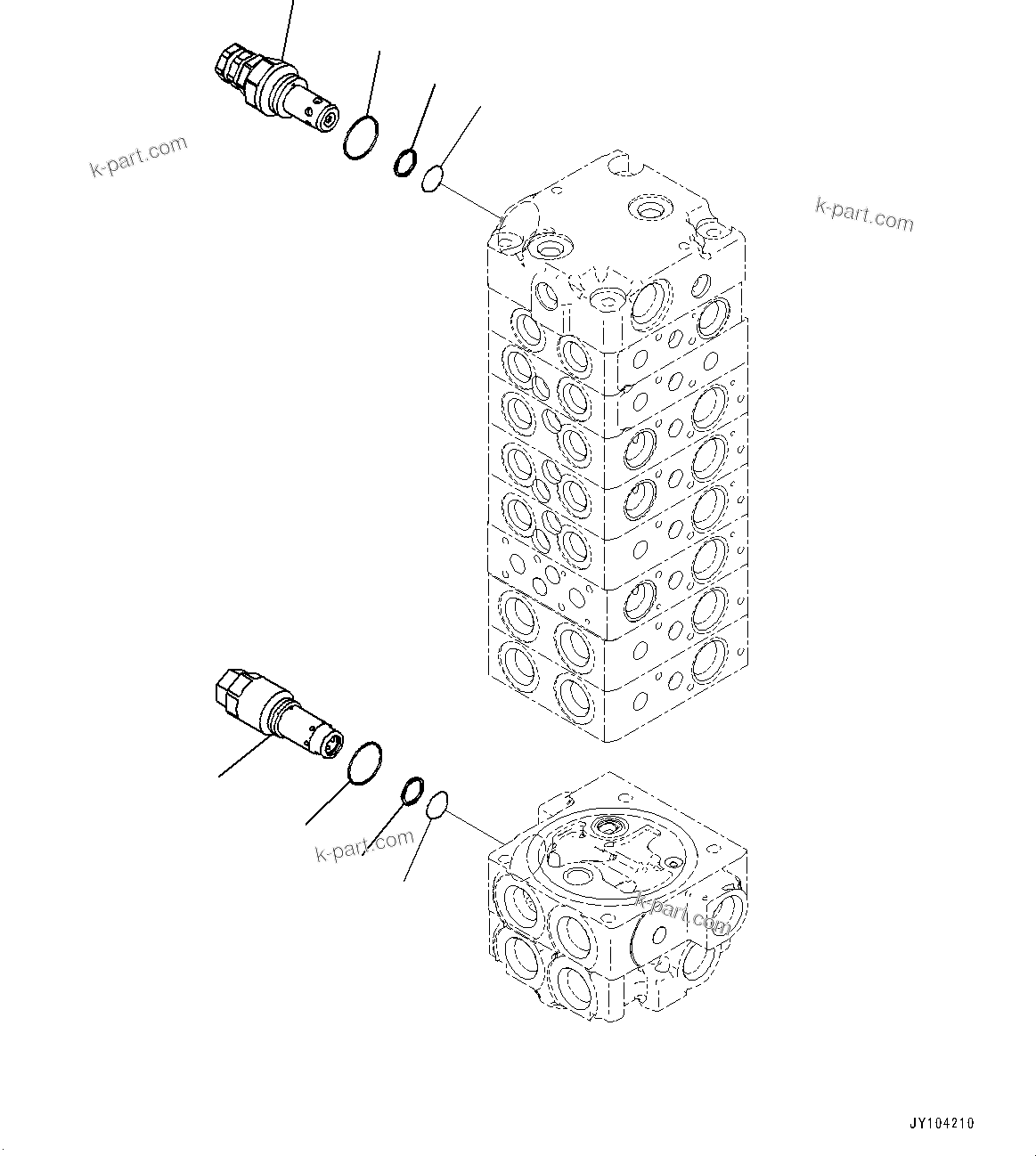 k-part.com

k-part.com

k-part.com

k-part.com

JY104210