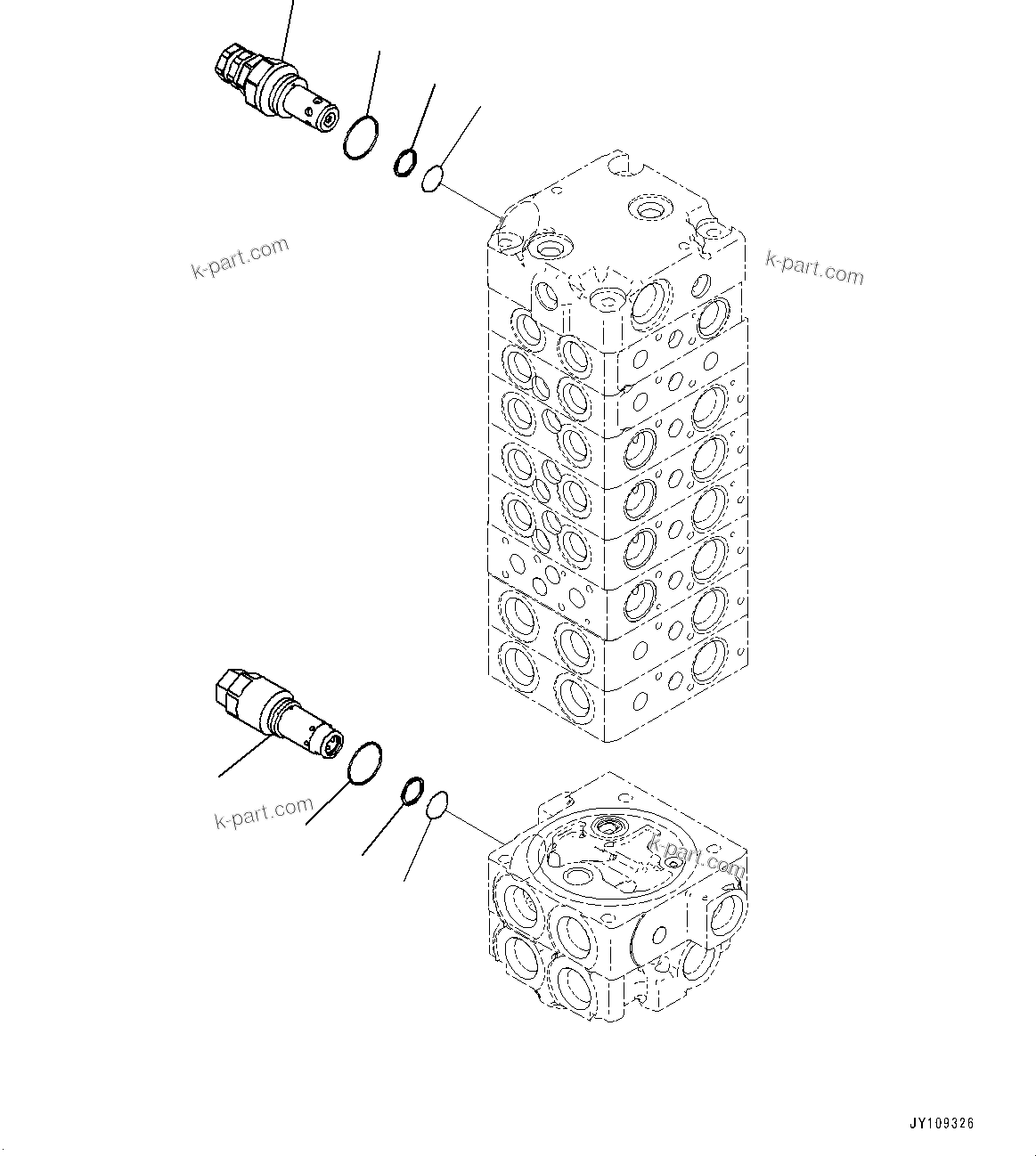 k-part.com

k-part.com

k-part.com

k-part.com

JY109326