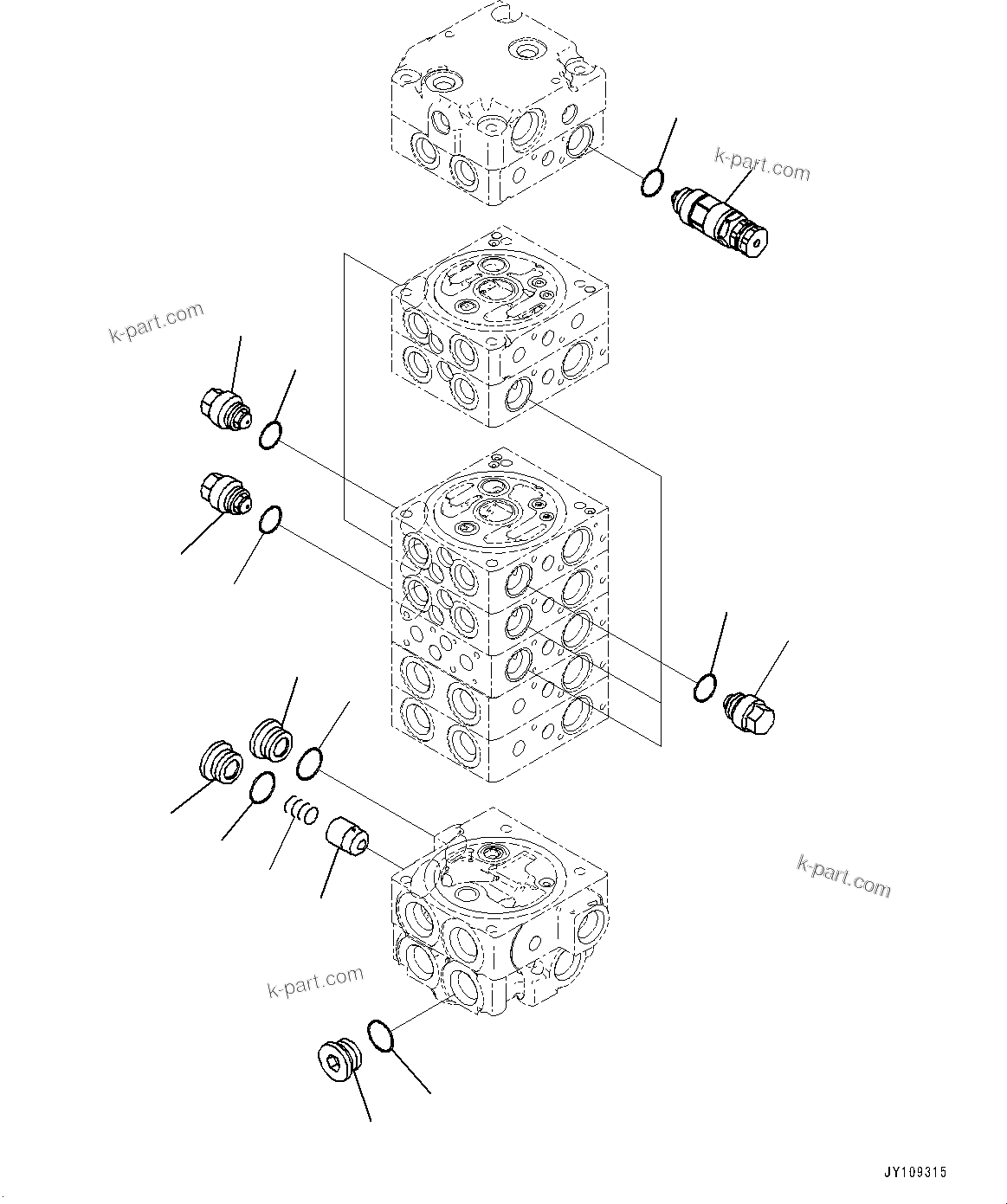 k-part.com

k-part.com

k-part.com

k-part.com

JY109315