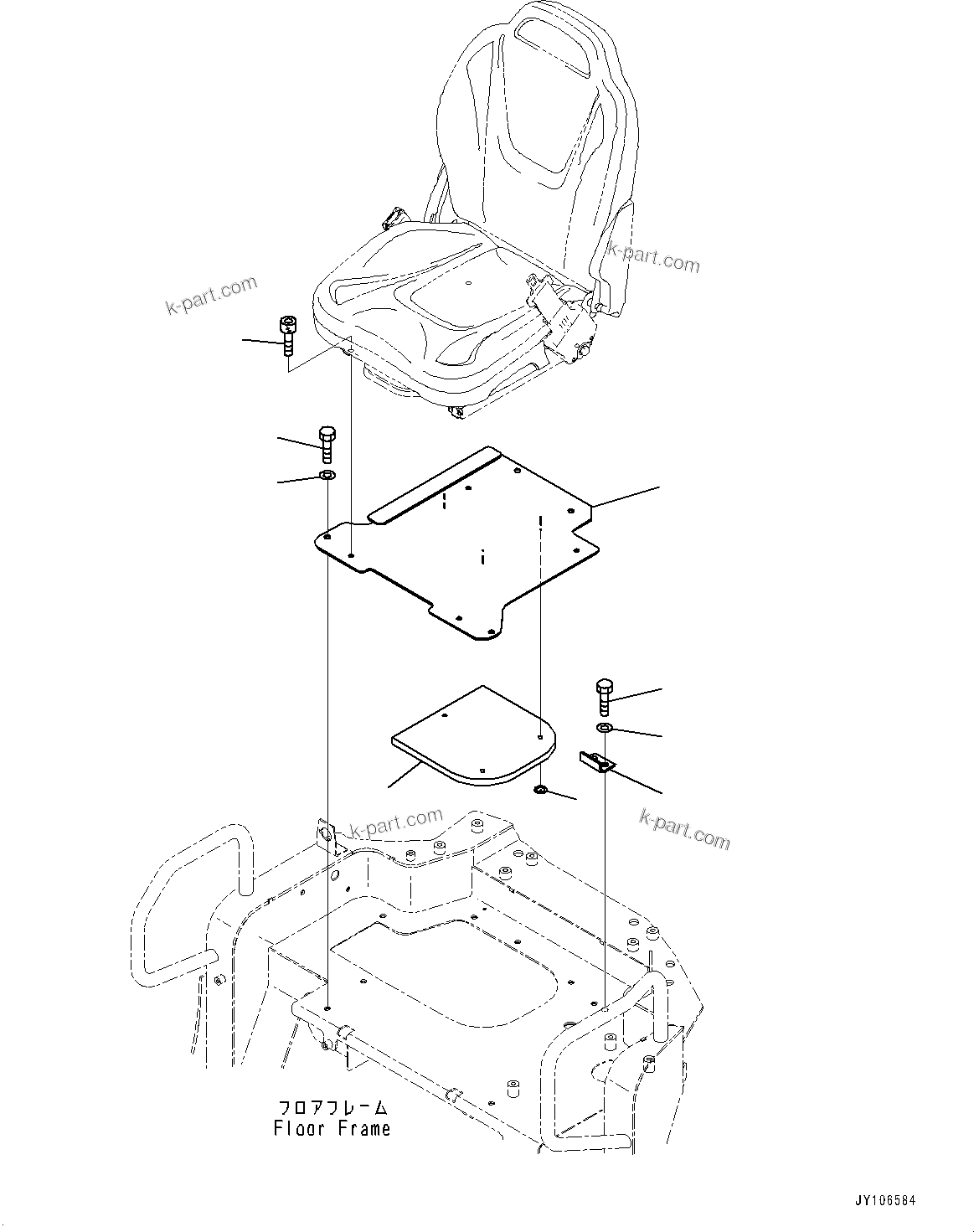 k-part.com

k-part.com

k-part.com

k-part.com

フロアフレーム
Floor Frame

JY106584