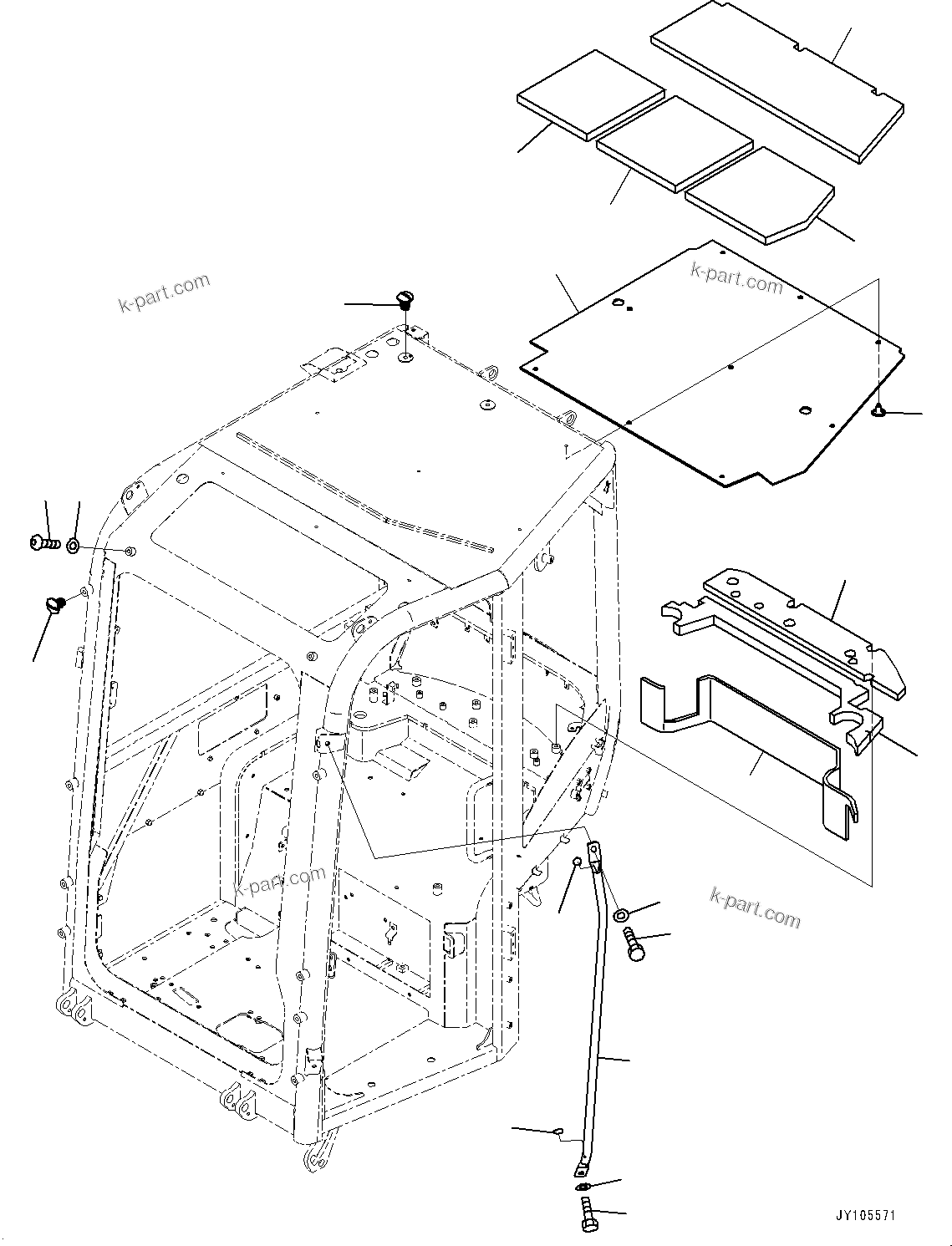 k-part.com

k-part.com

k-part.com

k-part.com

JY105571