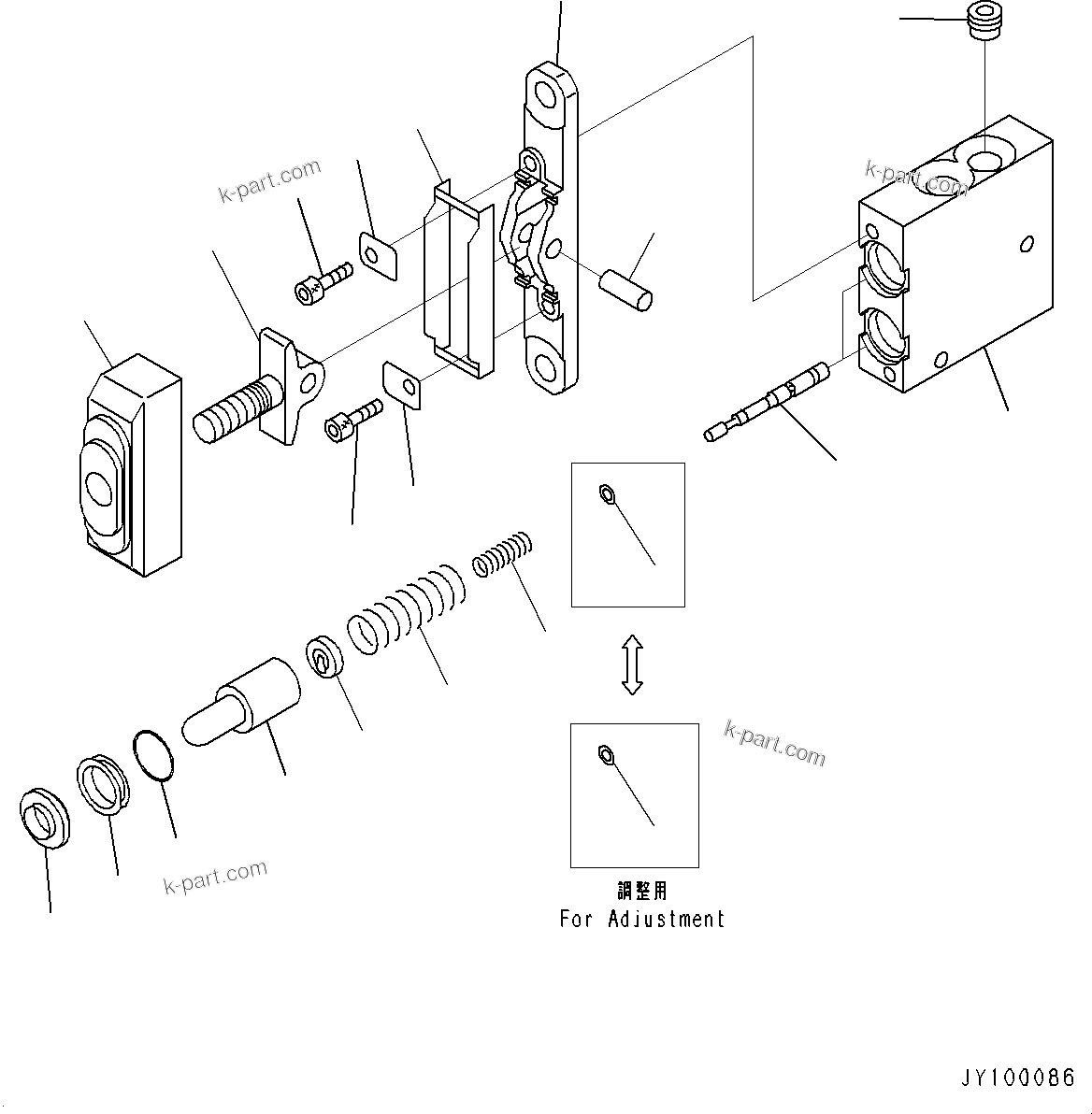 k-part.com

k-part.com

k-part.com

k-part.com

調整用
For Adjustment

JY100086